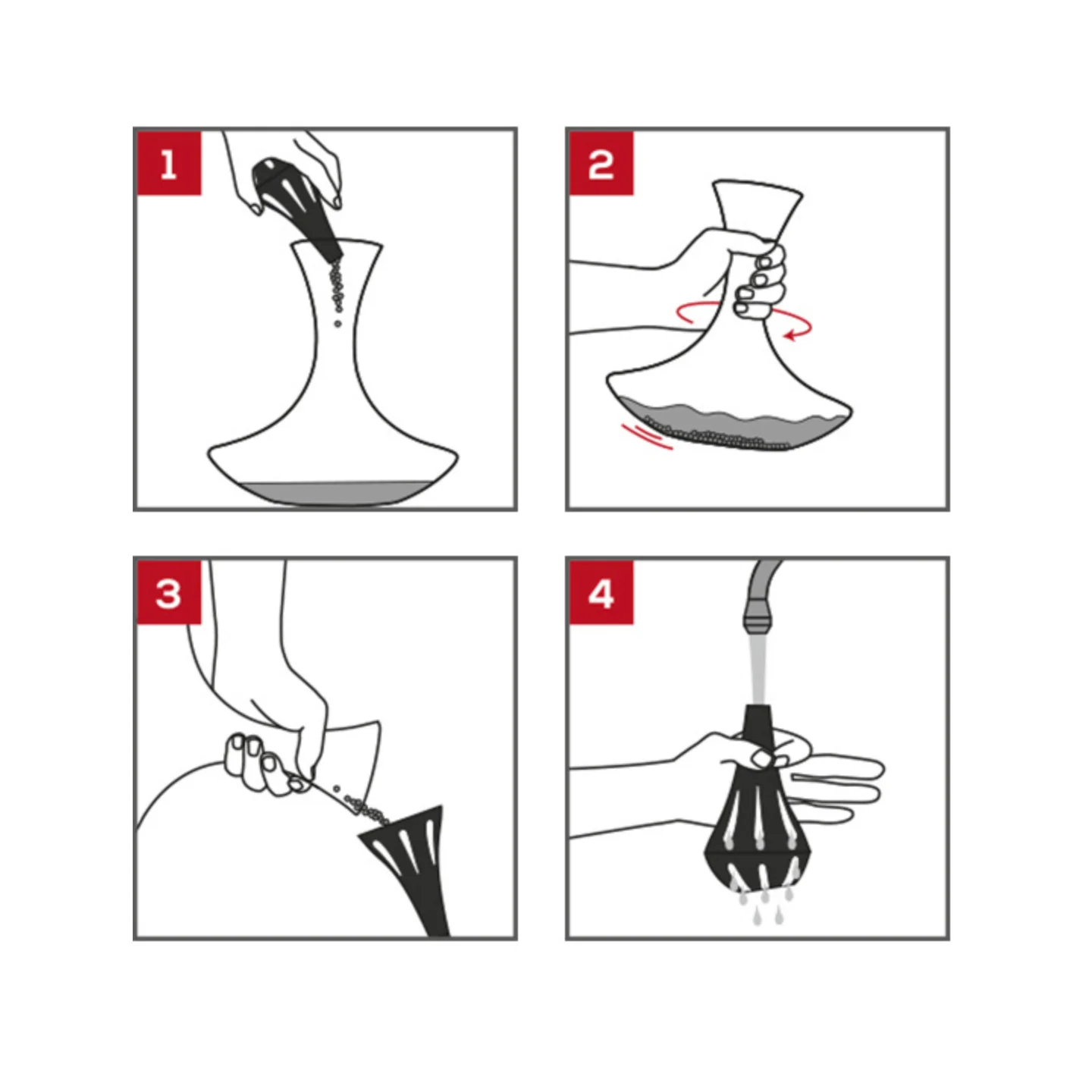 1

2

3

4