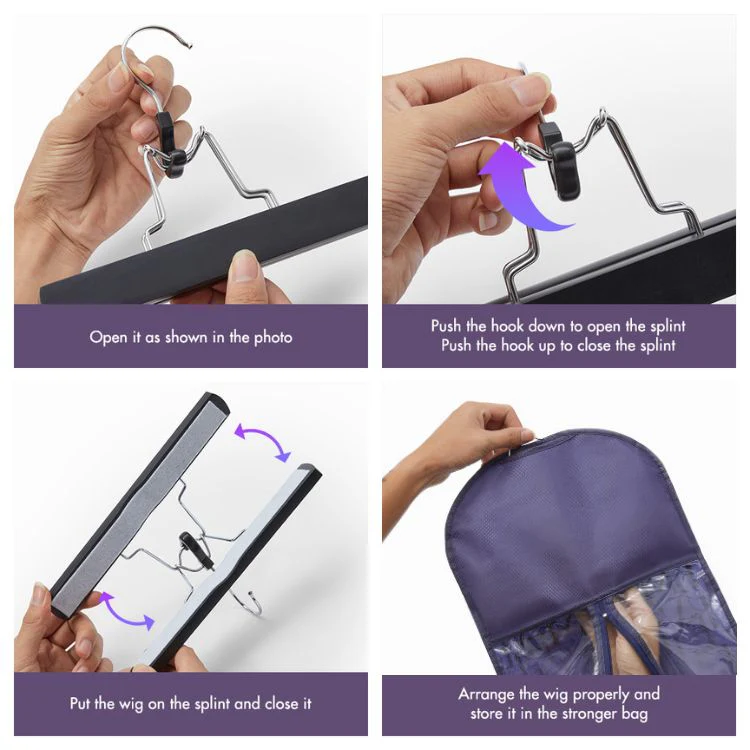 Open it as shown in the photo

Push the hook down to open the splint
Push the hook up to close the splint

Put the wig on the splint and close it

Arrange the wig properly and store it in the stronger bag