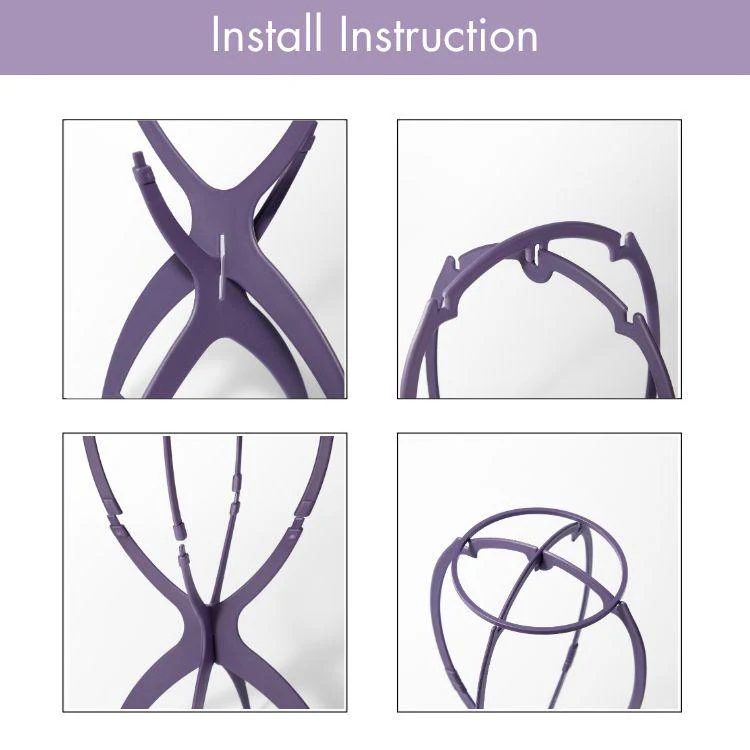 Install Instruction