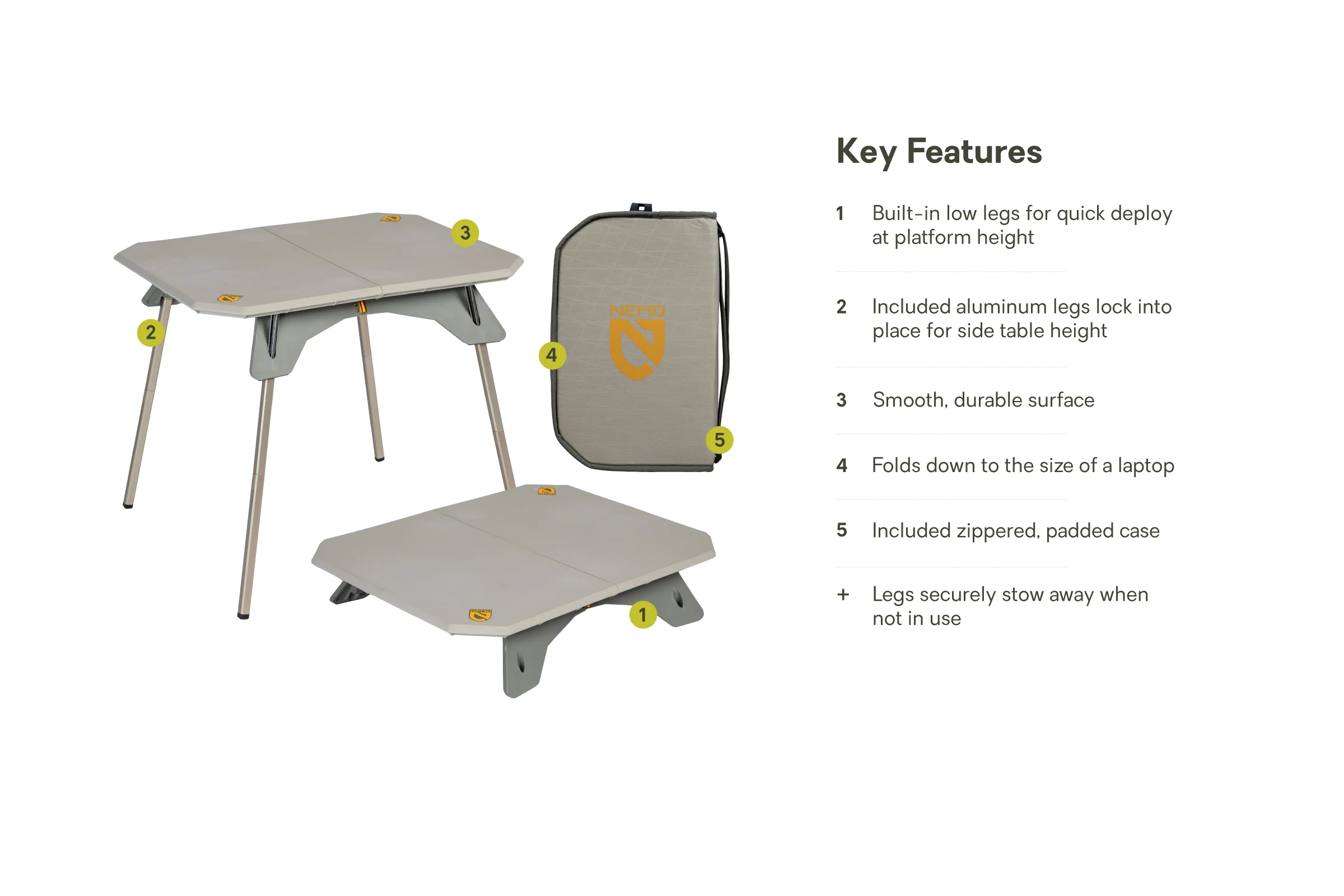 3

2

4

NEMO

5

1

Key Features

1 Built-in low legs for quick deploy at platform height

2 Included aluminum legs lock into place for side table height

3 Smooth, durable surface

4 Folds down to the size of a laptop

5 Included zippered, padded case

+ Legs securely stow away when not in use