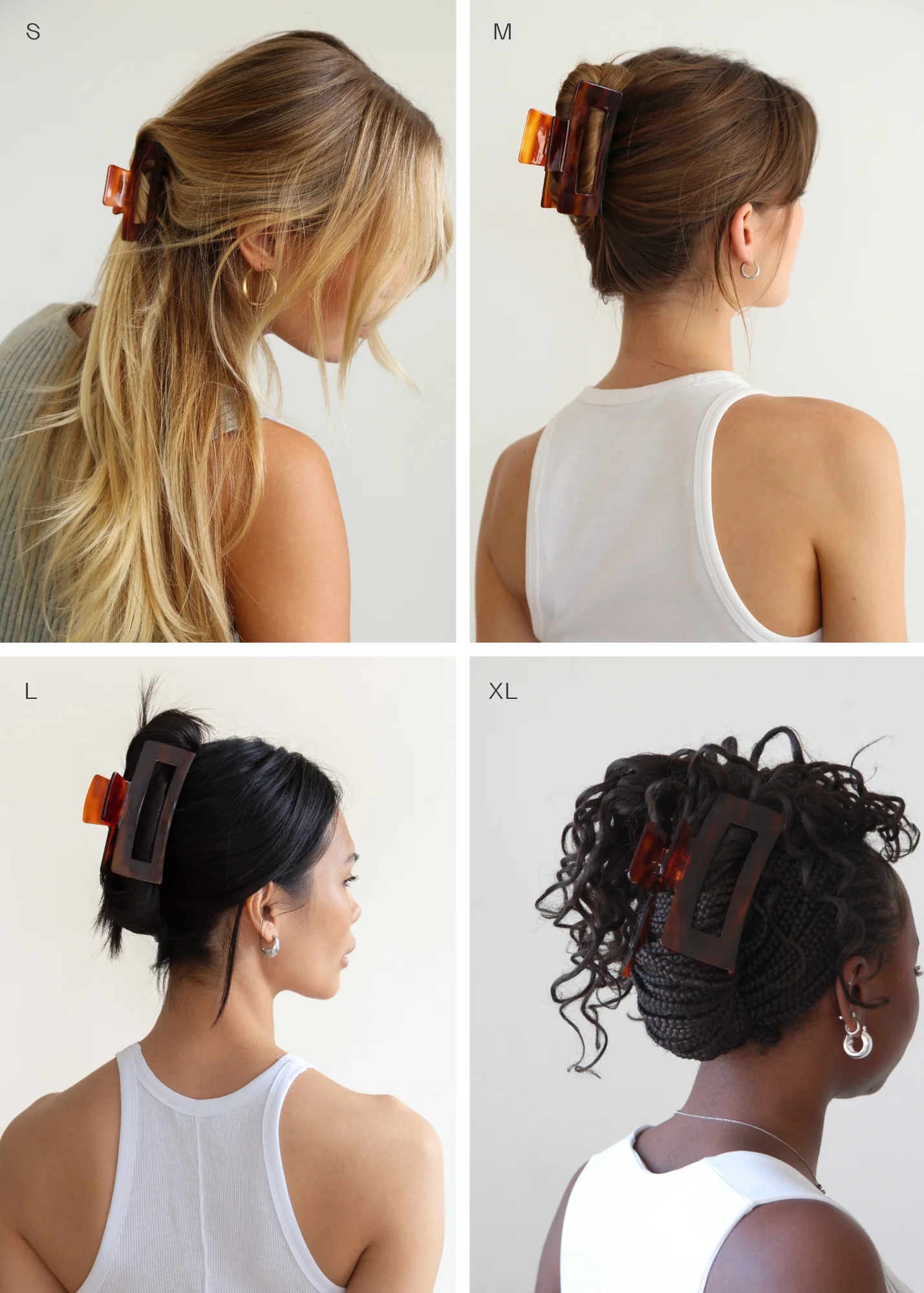 S

M

L

XL