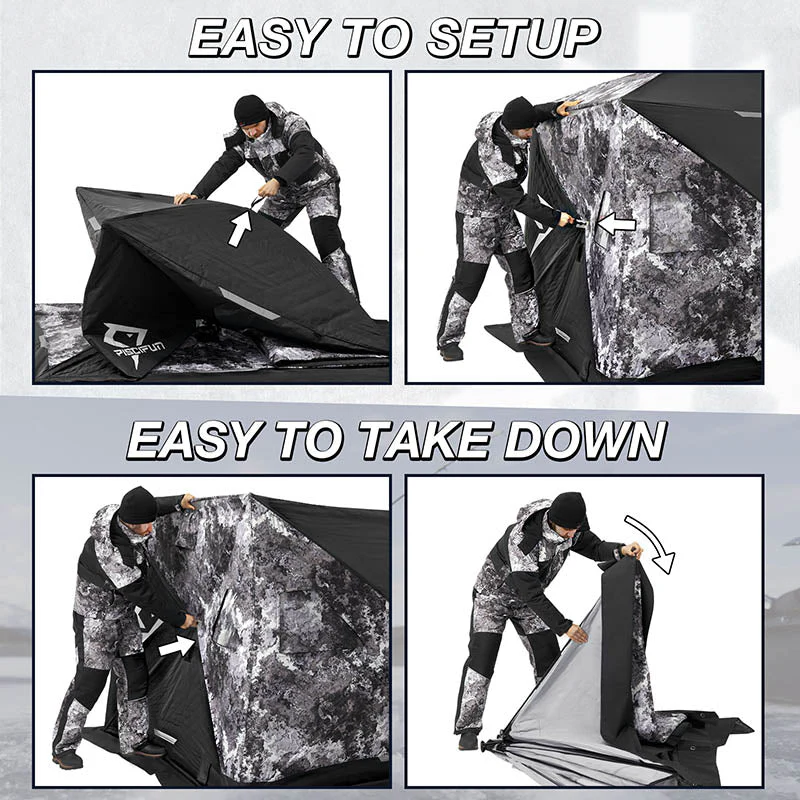 EASY TO SETUP

PISCIFUN

EASY TO TAKE DOWN