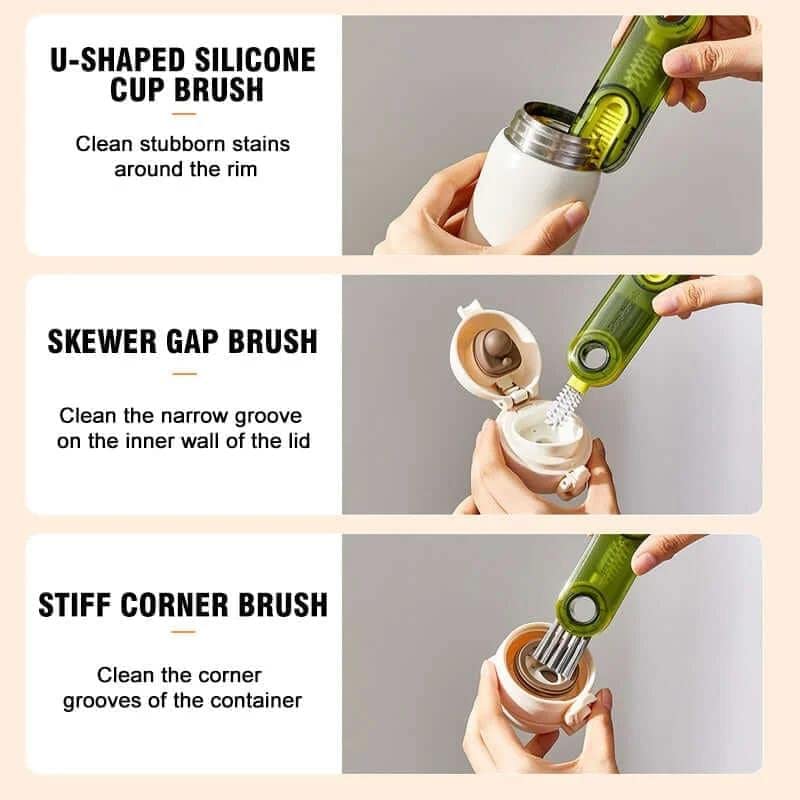 U-SHAPED SILICONE CUP BRUSH

Clean stubborn stains around the rim

SKEWER GAP BRUSH

Clean the narrow groove on the inner wall of the lid

STIFF CORNER BRUSH

Clean the corner grooves of the container