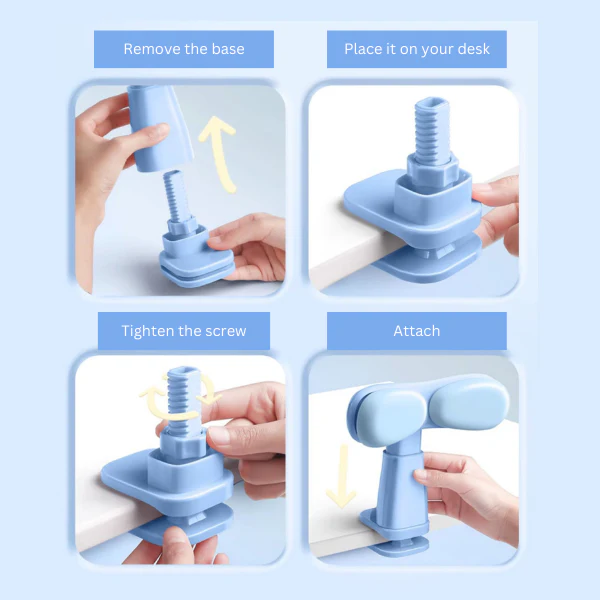 Remove the base

Place it on your desk

Tighten the screw

Attach