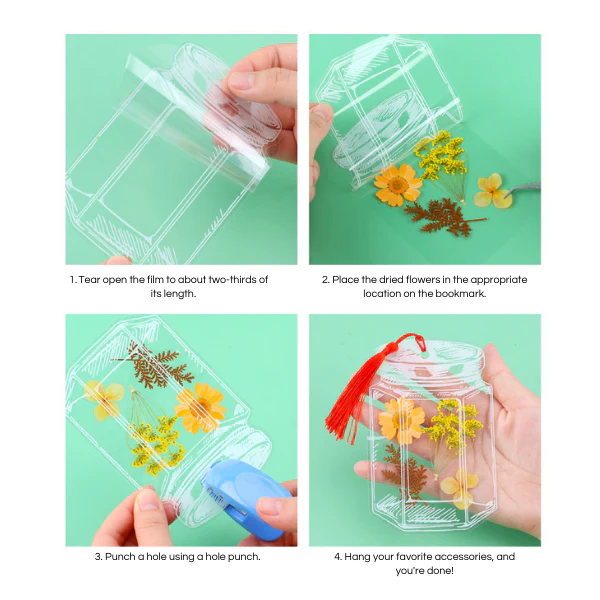 1. Tear open the film to about two-thirds of its length.

2. Place the dried flowers in the appropriate location on the bookmark.

3. Punch a hole using a hole punch.

4. Hang your favorite accessories, and you're done!