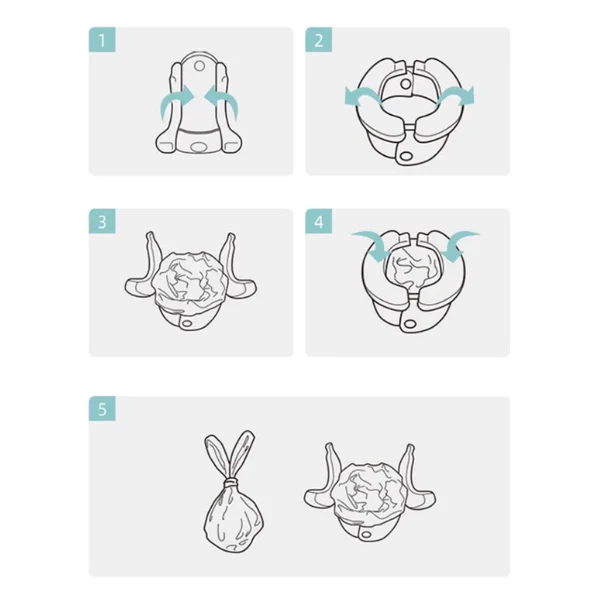 1

2

3

4

5