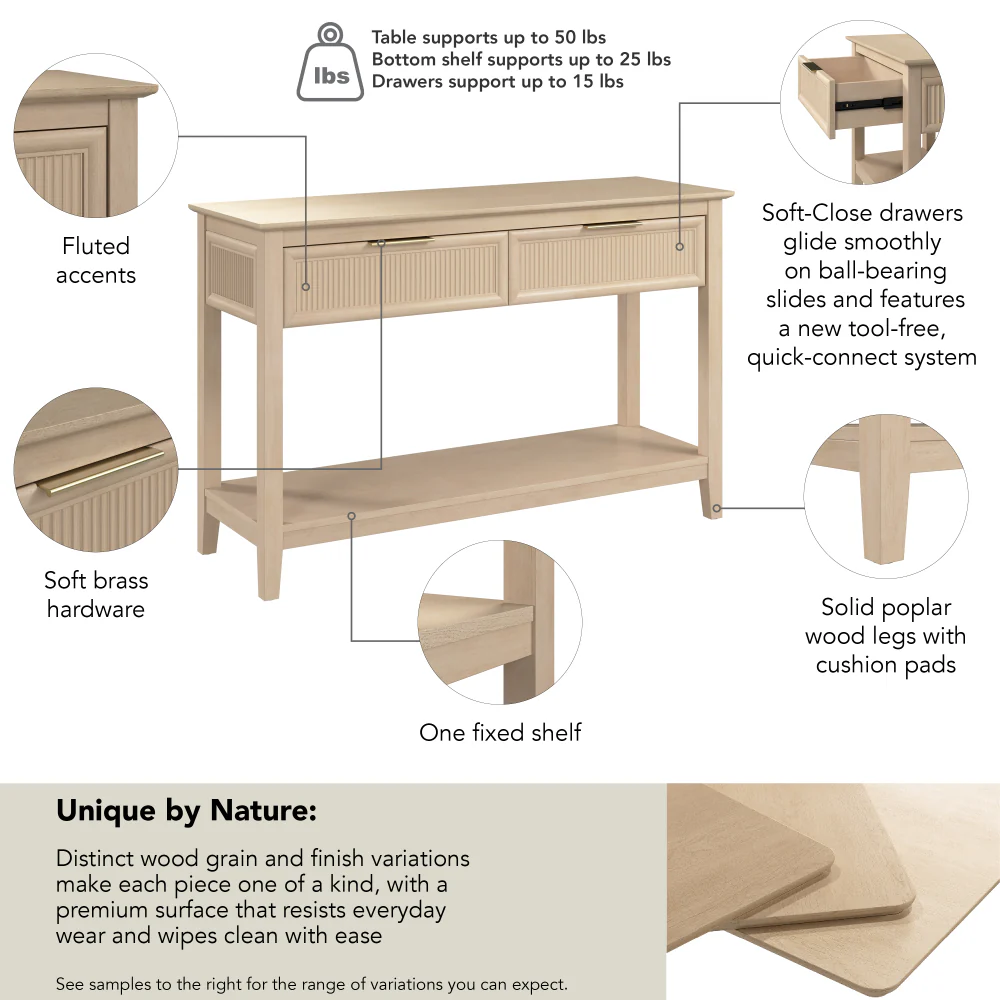 lbs

Table supports up to 50 lbs
Bottom shelf supports up to 25 lbs
Drawers support up to 15 lbs

Fluted accents

Soft-Close drawers glide smoothly on ball-bearing slides and features a new tool-free, quick-connect system

Soft brass hardware

Solid poplar wood legs with cushion pads

One fixed shelf

Unique by Nature:

Distinct wood grain and finish variations make each piece one of a kind, with a premium surface that resists everyday wear and wipes clean with ease

See samples to the right for the range of variations you can expect.