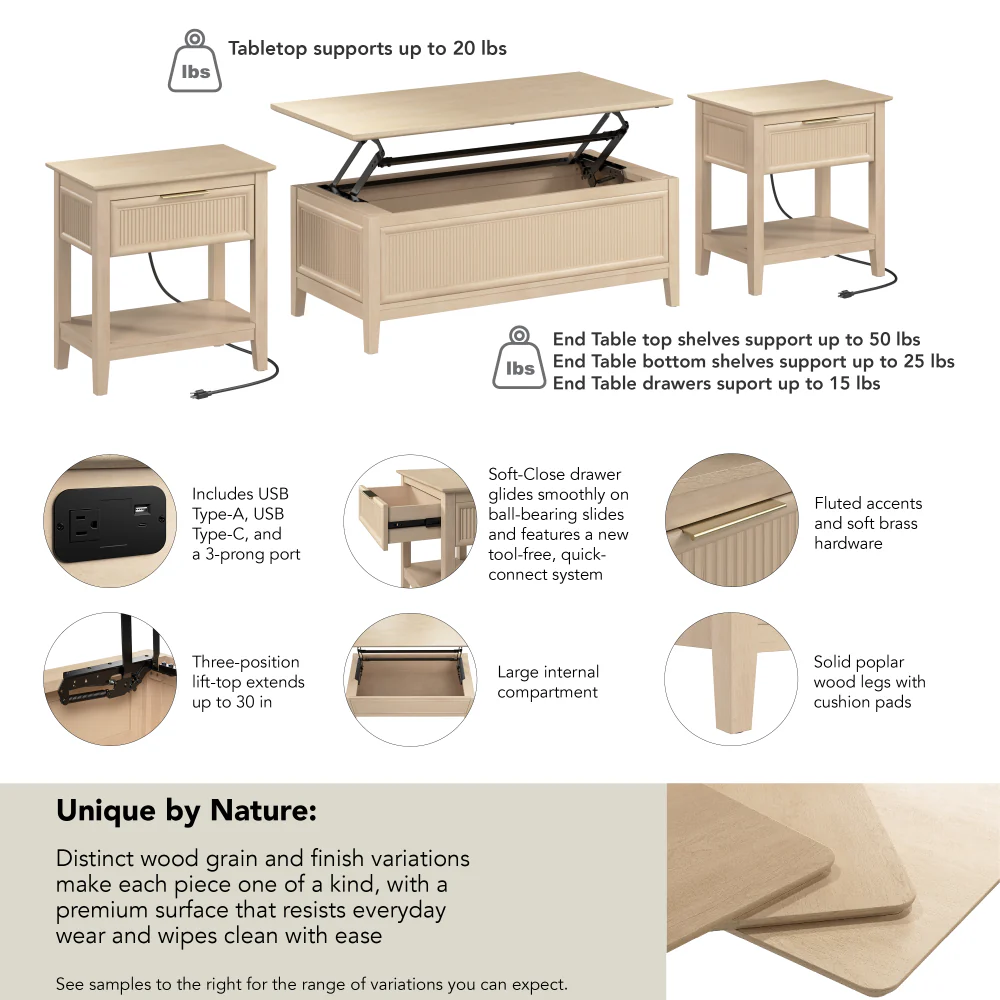 lbs

Tabletop supports up to 20 lbs

lbs

End Table top shelves support up to 50 lbs
End Table bottom shelves support up to 25 lbs
End Table drawers suport up to 15 lbs

Includes USB Type-A, USB Type-C, and a 3-prong port

Soft-Close drawer glides smoothly on ball-bearing slides and features a new tool-free, quick-connect system

Fluted accents and soft brass hardware

Three-position lift-top extends up to 30 in

Large internal compartment

Solid poplar wood legs with cushion pads

Unique by Nature:

Distinct wood grain and finish variations make each piece one of a kind, with a premium surface that resists everyday wear and wipes clean with ease

See samples to the right for the range of variations you can expect.