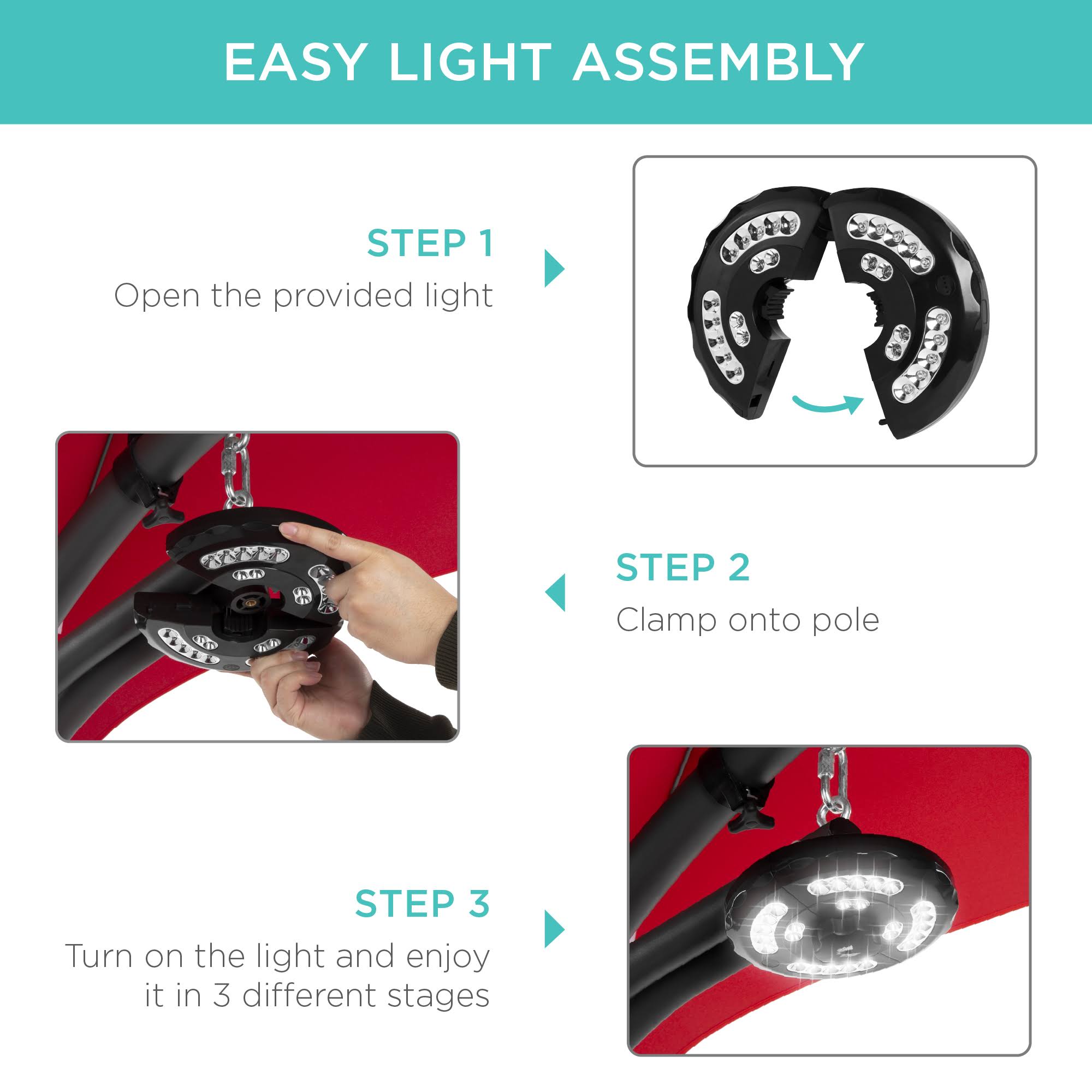 EASY LIGHT ASSEMBLY

STEP 1
Open the provided light

STEP 2
Clamp onto pole

STEP 3
Turn on the light and enjoy it in 3 different stages