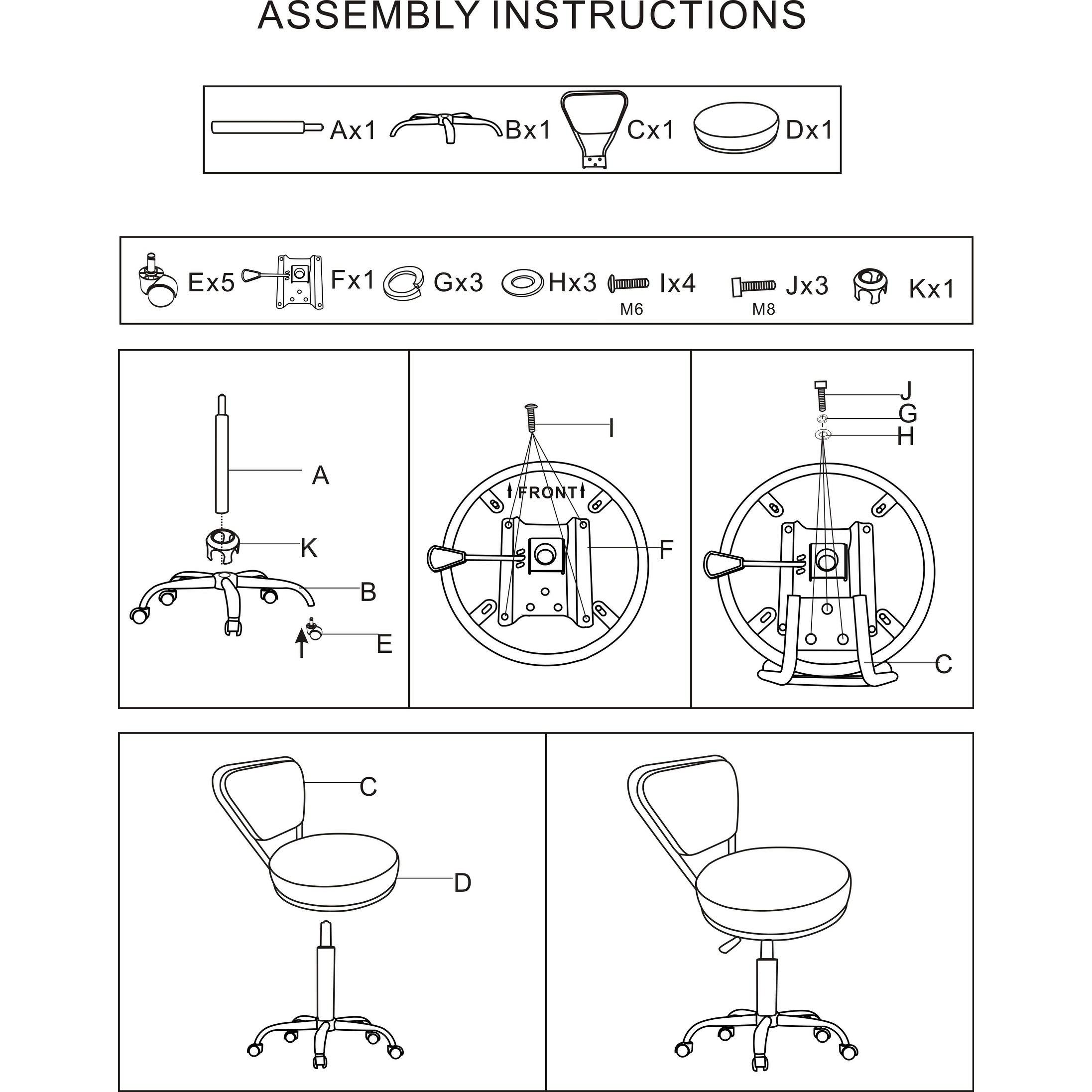 ASSEMBLY INSTRUCTIONS

Ax1 Bx1 Cx1 Dx1

Ex5 Fx1 Gx3 Hx3 Ix4 M6 Jx3 M8 Kx1

A
K
B
E

I
FRONT
F

J
G
H
C

C
D