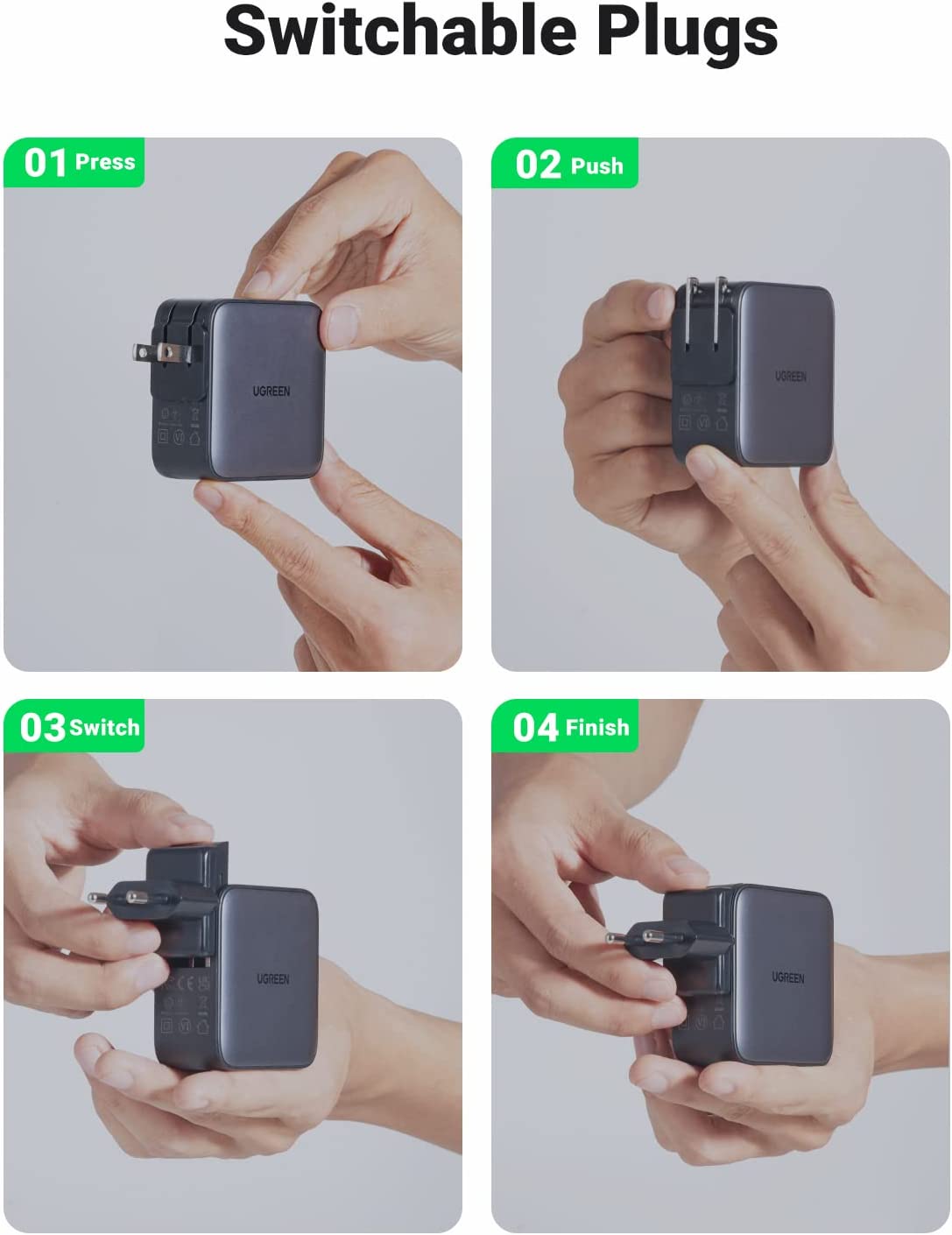 Switchable Plugs

01 Press

UGREEN

02 Push

UGREEN

03 Switch

UGREEN

04 Finish

UGREEN