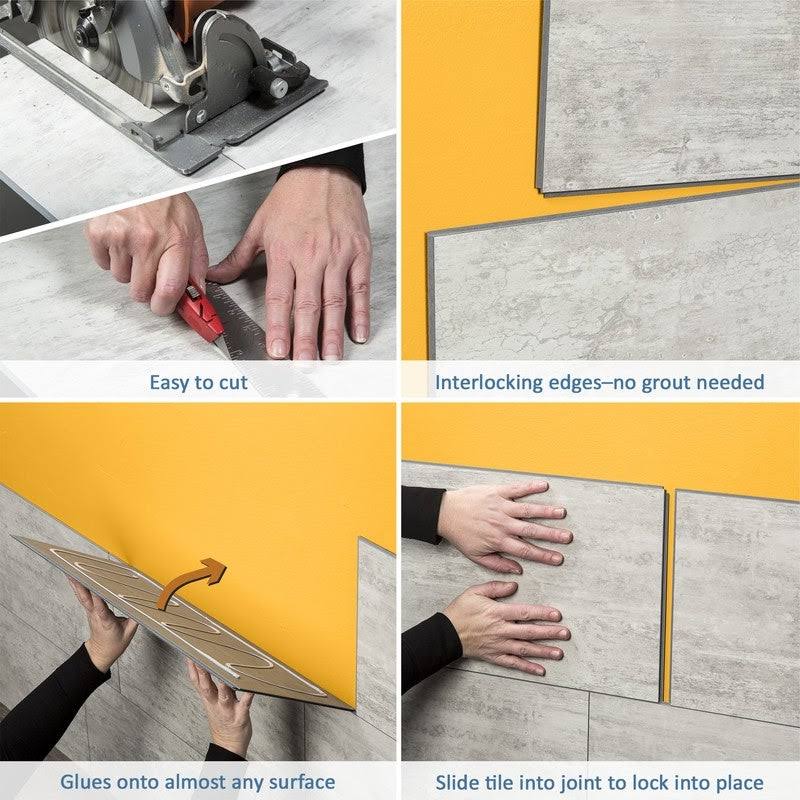 Easy to cut

Interlocking edges–no grout needed

Glues onto almost any surface

Slide tile into joint to lock into place