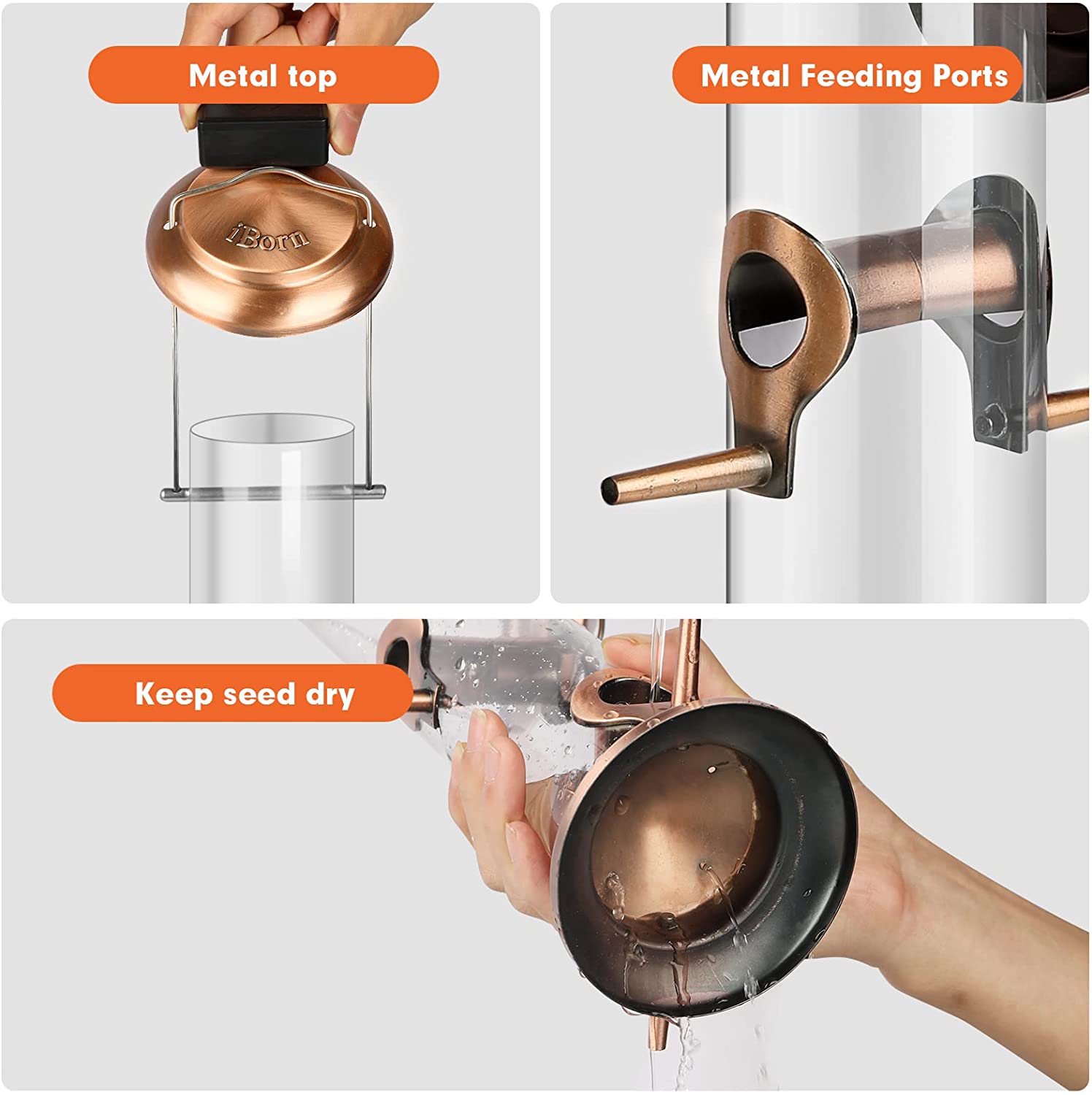 Metal top

iBorn

Metal Feeding Ports

Keep seed dry