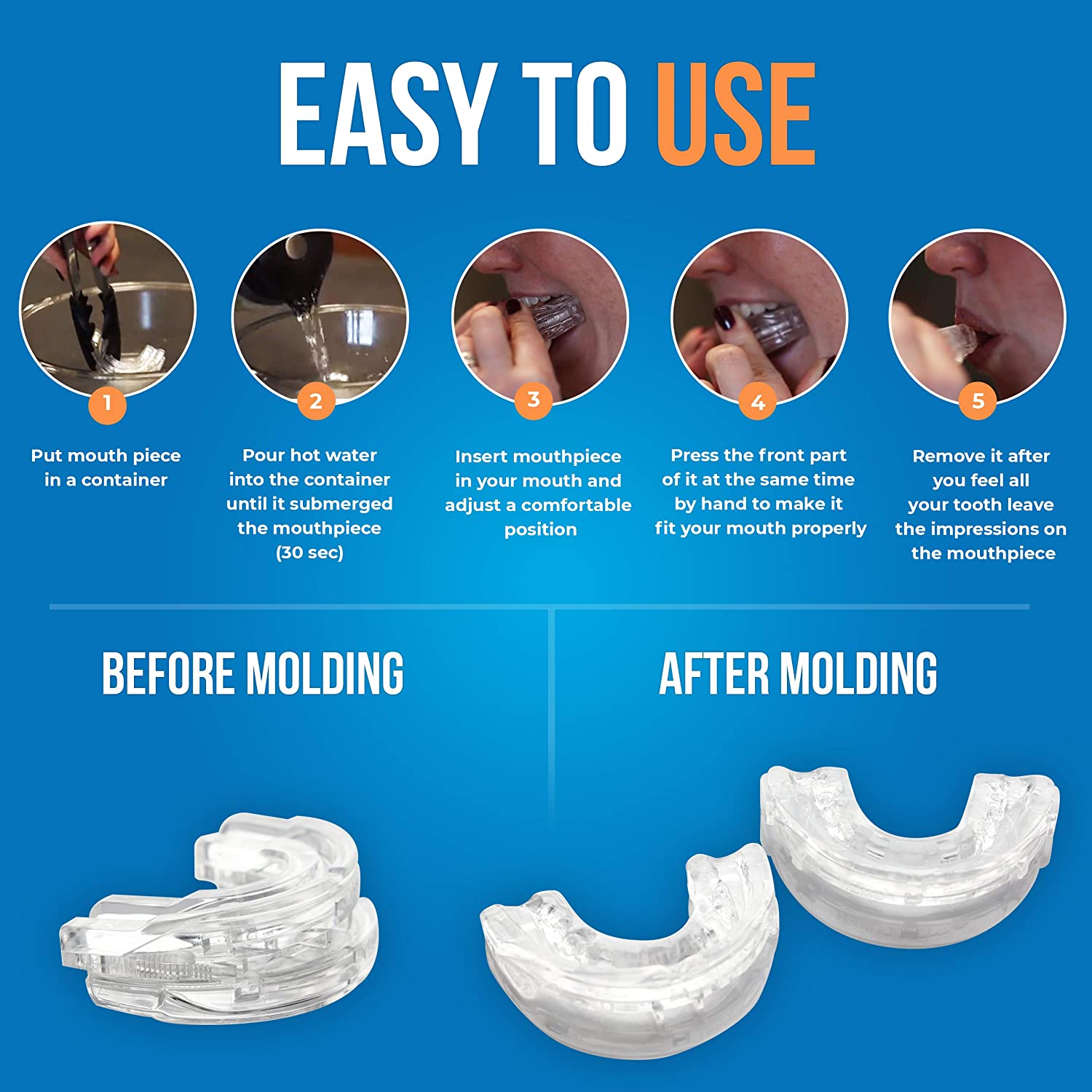 EASY TO USE

1

Put mouth piece in a container

2

Pour hot water into the container until it submerged the mouthpiece (30 sec)

3

Insert mouthpiece in your mouth and adjust a comfortable position

4

Press the front part of it at the same time by hand to make it fit your mouth properly

5

Remove it after you feel all your tooth leave the impressions on the mouthpiece

BEFORE MOLDING

AFTER MOLDING