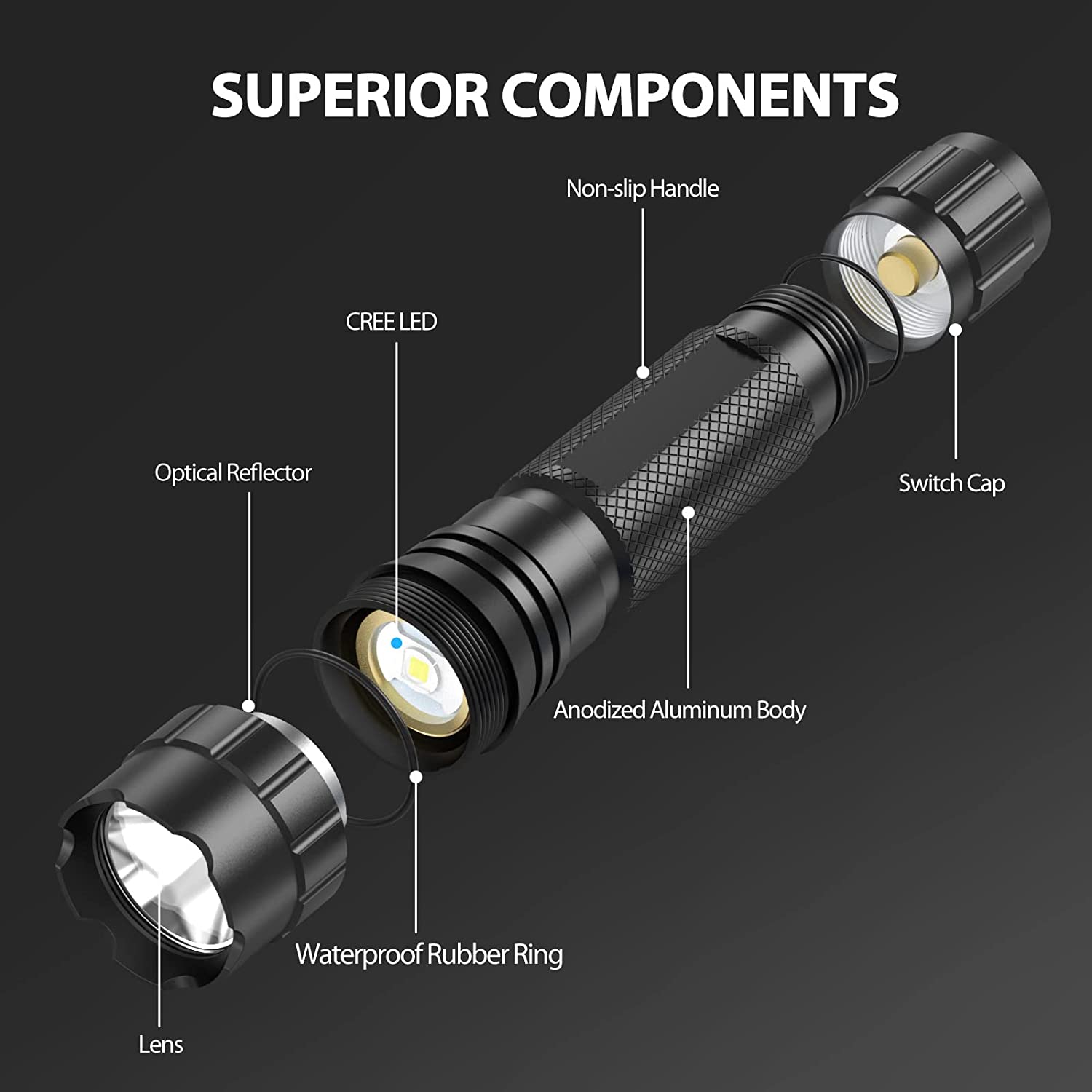 SUPERIOR COMPONENTS

Non-slip Handle

CREE LED

Optical Reflector

Switch Cap

Anodized Aluminum Body

Waterproof Rubber Ring

Lens