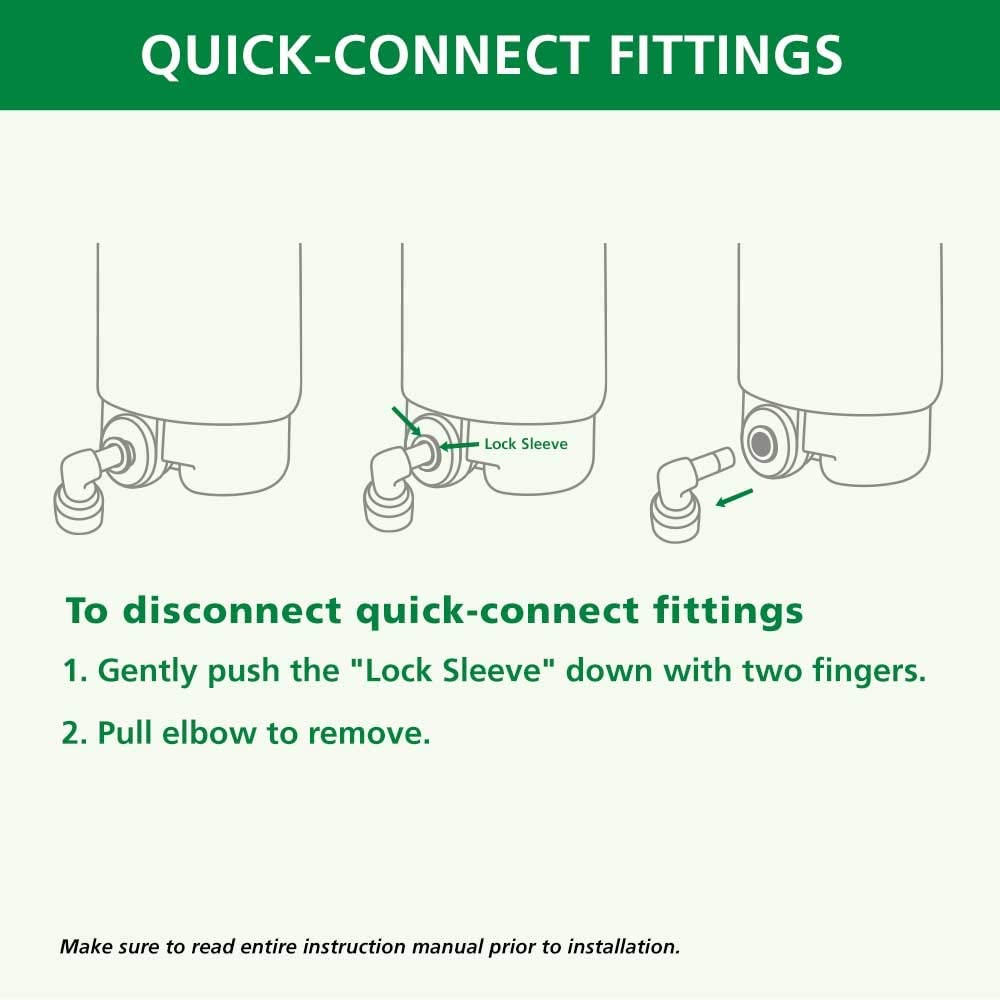 QUICK-CONNECT FITTINGS

Lock Sleeve

To disconnect quick-connect fittings

1. Gently push the "Lock Sleeve" down with two fingers.

2. Pull elbow to remove.

Make sure to read entire instruction manual prior to installation.