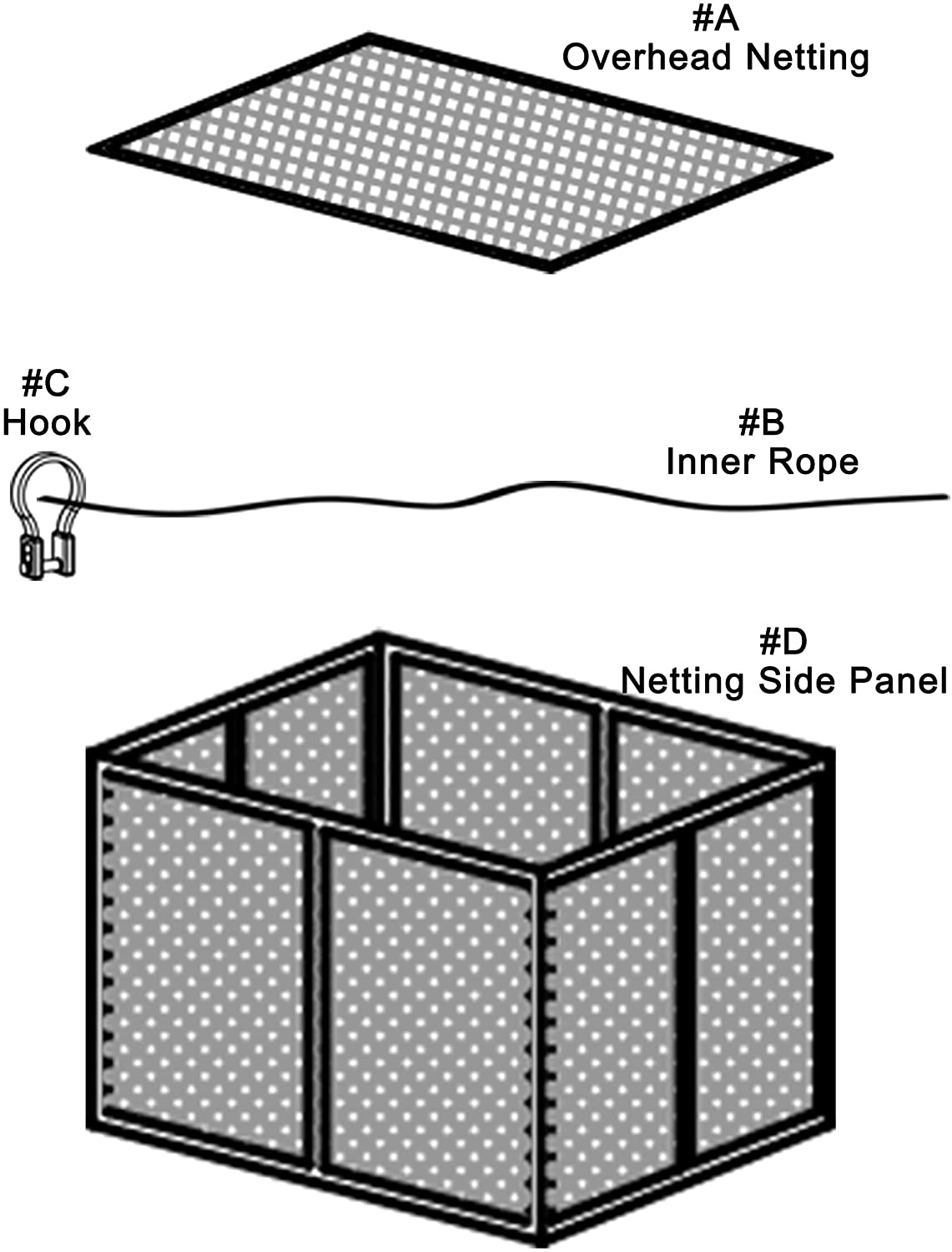 #A
Overhead Netting

#C
Hook

#B
Inner Rope

#D
Netting Side Panel