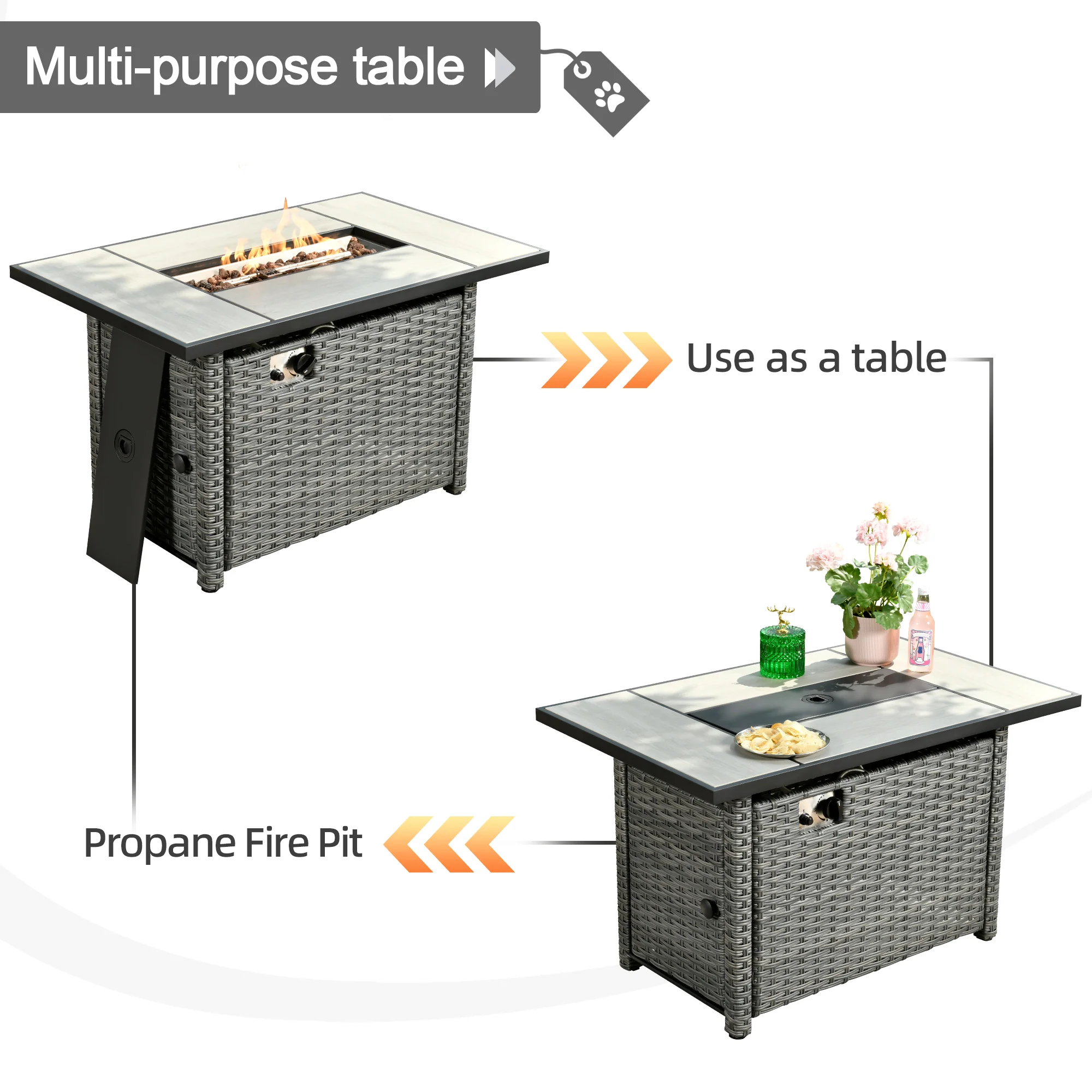 Multi-purpose table

Use as a table

Propane Fire Pit