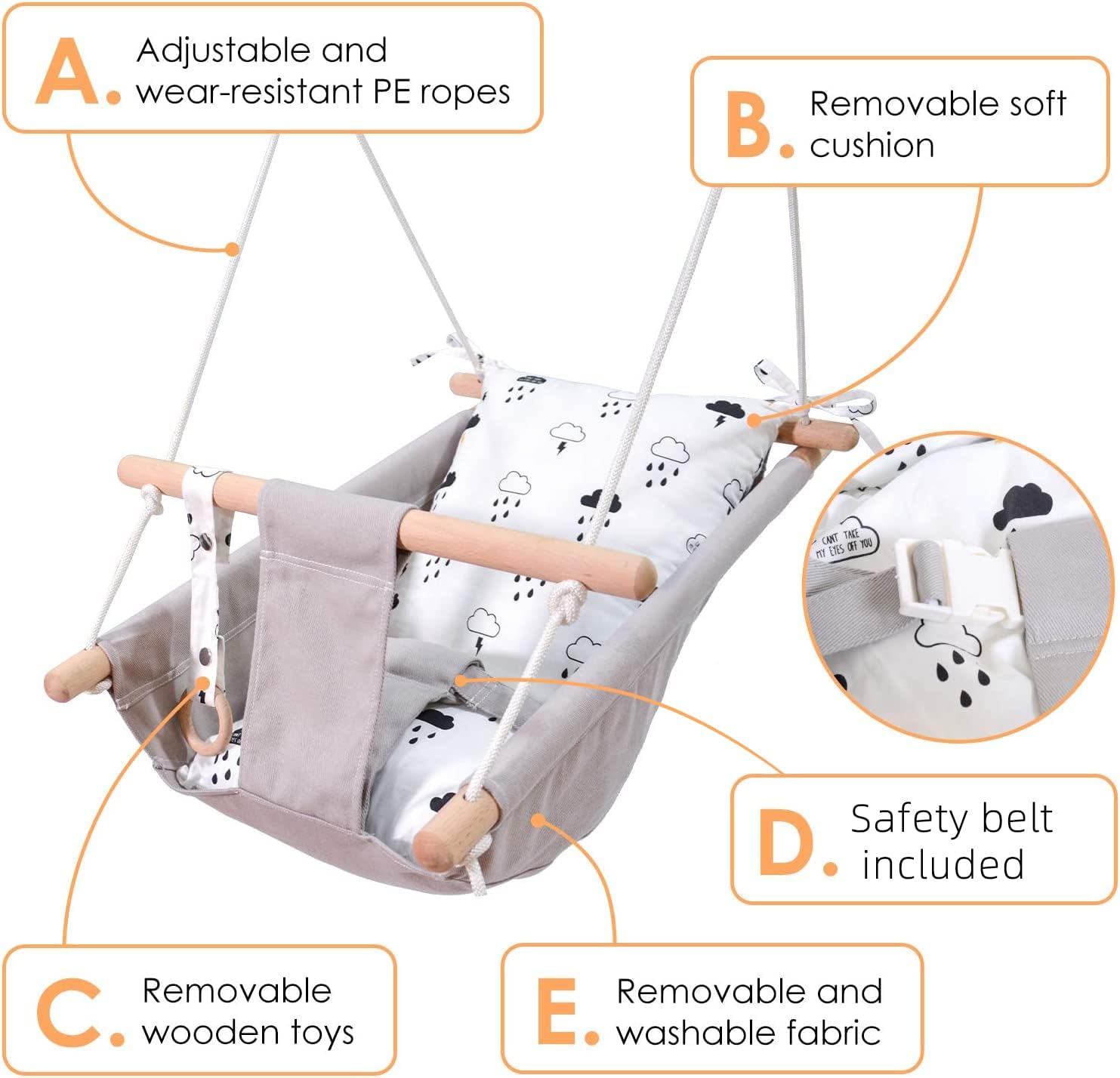 A. Adjustable and wear-resistant PE ropes

B. Removable soft cushion

CAN'T TAKE MY EYES OFF YOU

D. Safety belt included

C. Removable wooden toys

E. Removable and washable fabric