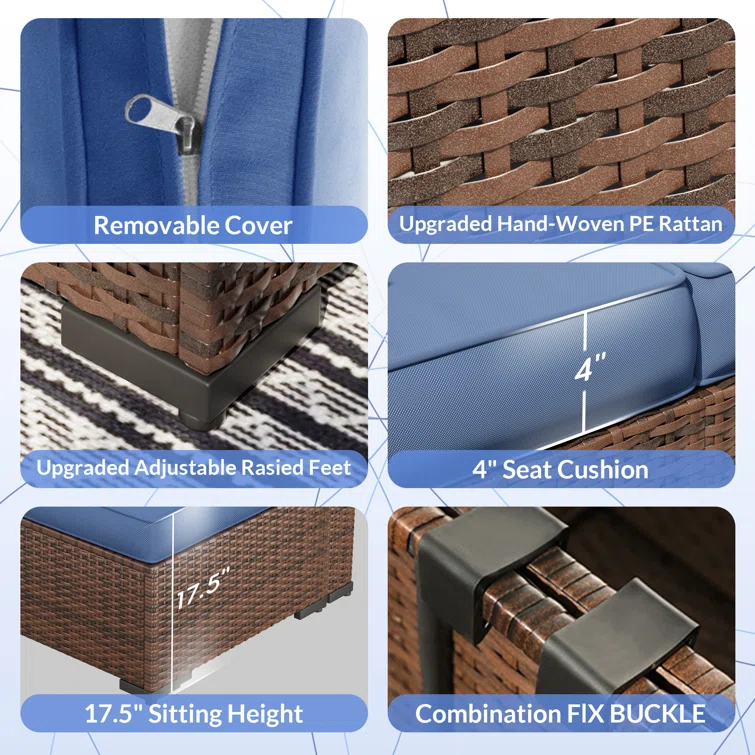 Removable Cover

Upgraded Hand-Woven PE Rattan

Upgraded Adjustable Rasied Feet

4"

4" Seat Cushion

17.5"

17.5" Sitting Height

Combination FIX BUCKLE