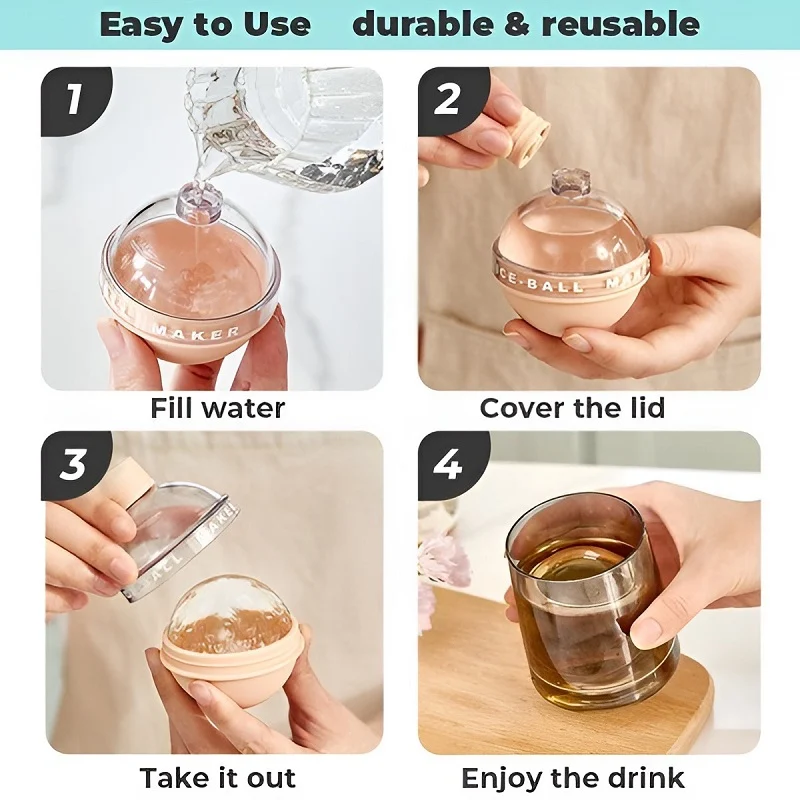 Easy to Use durable & reusable

1

MAKER

Fill water

2

ICE·BALL MAKER

Cover the lid

3

BALL MAKER

Take it out

4

Enjoy the drink