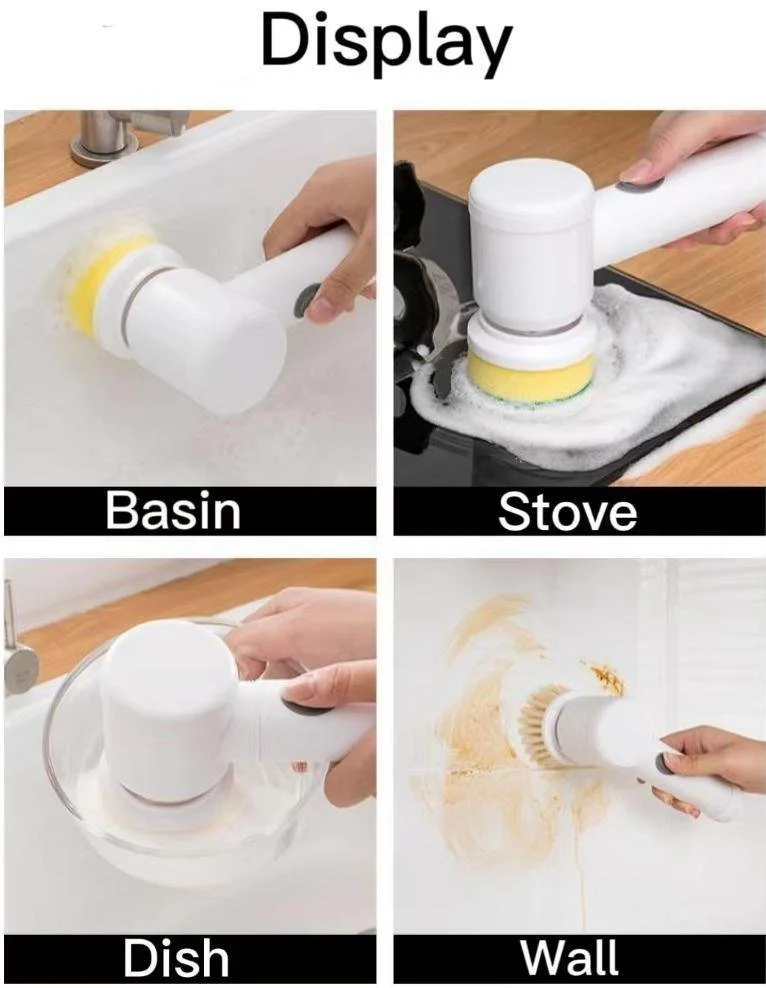 Display

Basin

Stove

Dish

Wall