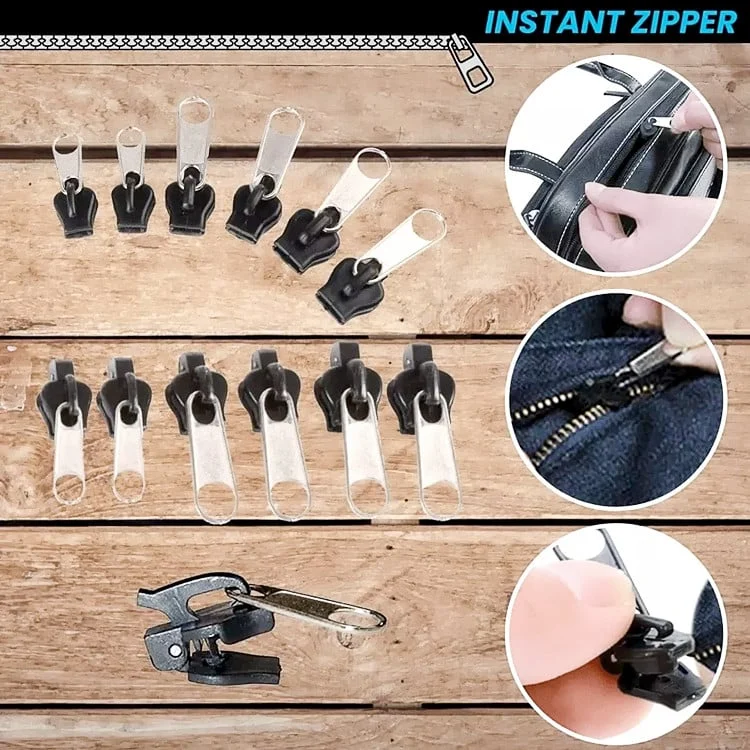 INSTANT ZIPPER