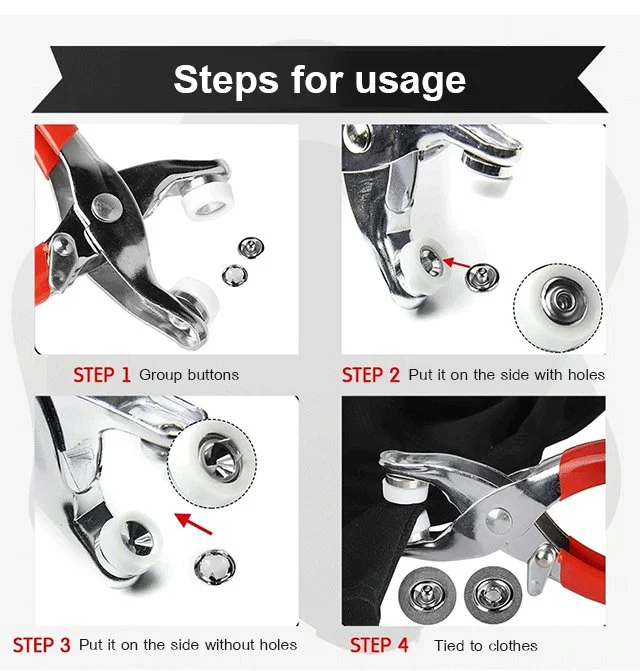 Steps for usage

STEP 1 Group buttons

STEP 2 Put it on the side with holes

STEP 3 Put it on the side without holes

STEP 4 Tied to clothes