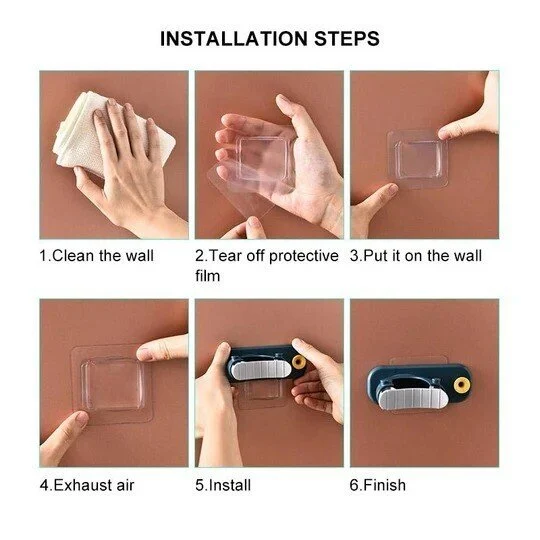 INSTALLATION STEPS

1.Clean the wall

2.Tear off protective film

3.Put it on the wall

4.Exhaust air

5.Install

6.Finish