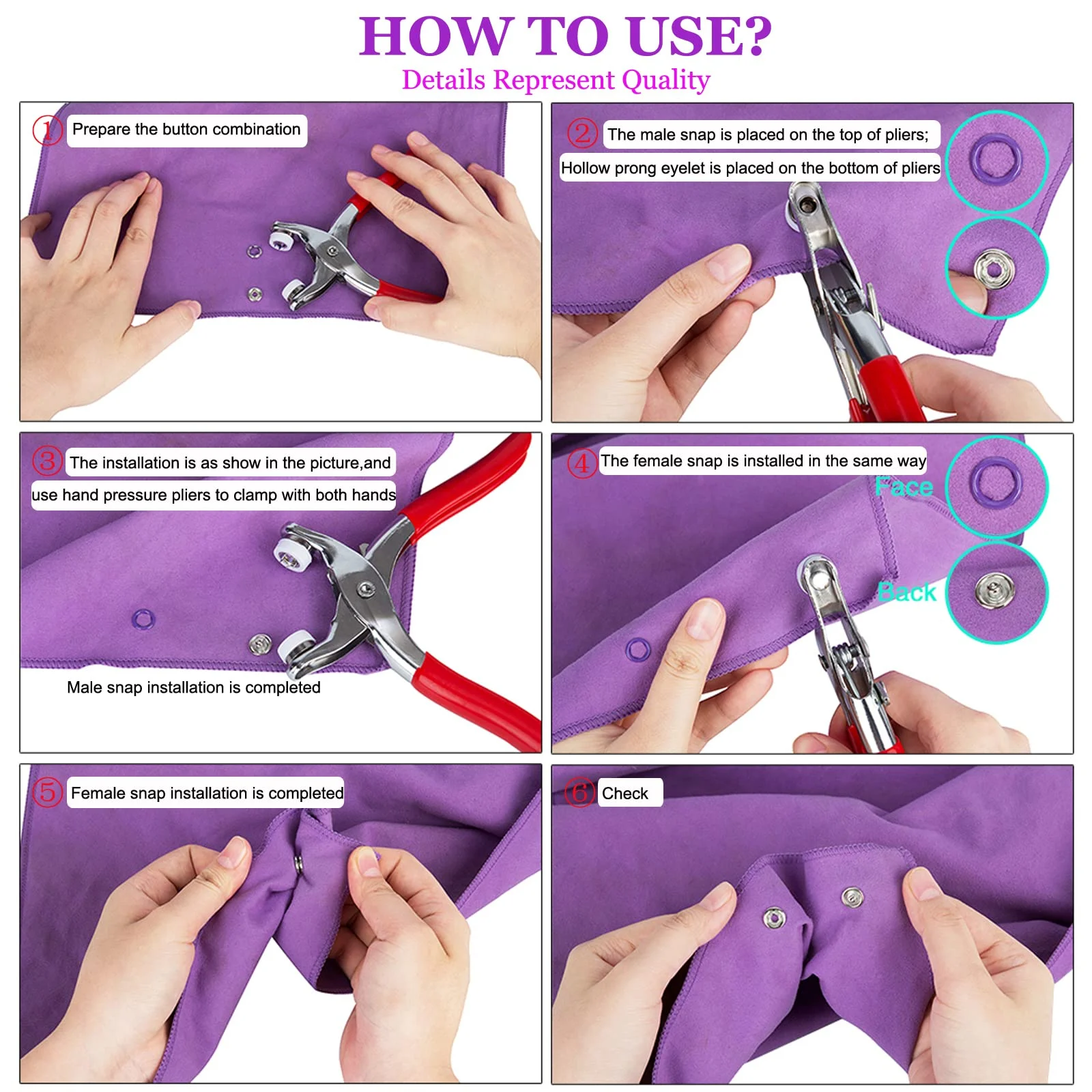 HOW TO USE?
Details Represent Quality

① Prepare the button combination

② The male snap is placed on the top of pliers;
Hollow prong eyelet is placed on the bottom of pliers

③ The installation is as show in the picture,and use hand pressure pliers to clamp with both hands

Male snap installation is completed

④ The female snap is installed in the same way

Face

Back

⑤ Female snap installation is completed

⑥ Check