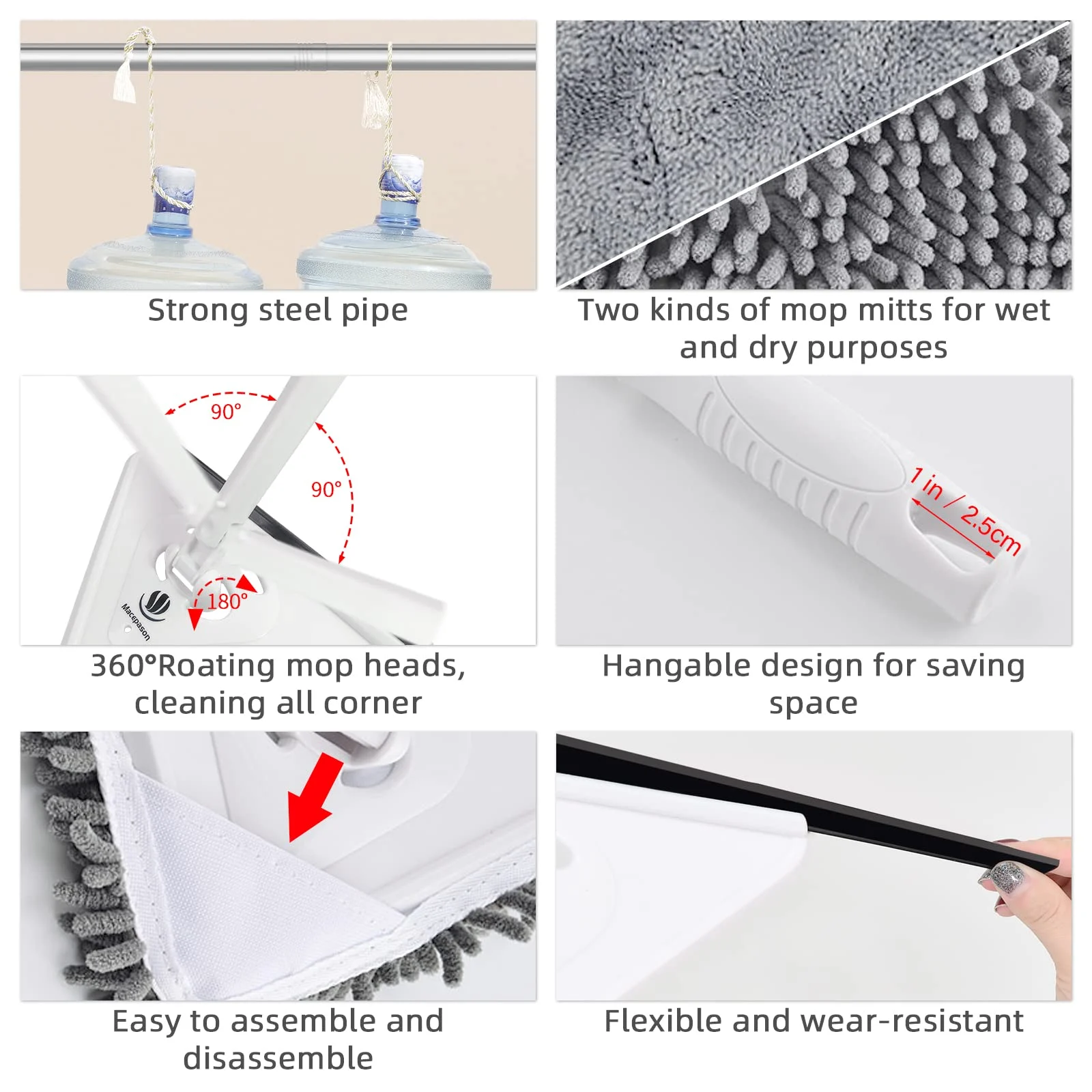 Strong steel pipe

Two kinds of mop mitts for wet and dry purposes

90°

90°

180°

Macepason

360°Roating mop heads, cleaning all corner

1 in / 2.5cm

Hangable design for saving space

Easy to assemble and disassemble

Flexible and wear-resistant