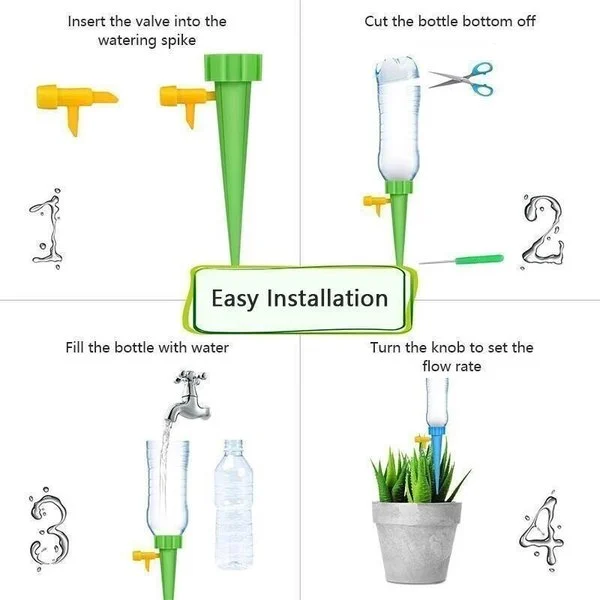 Insert the valve into the watering spike

1

Cut the bottle bottom off

2

Easy Installation

Fill the bottle with water

3

Turn the knob to set the flow rate

4