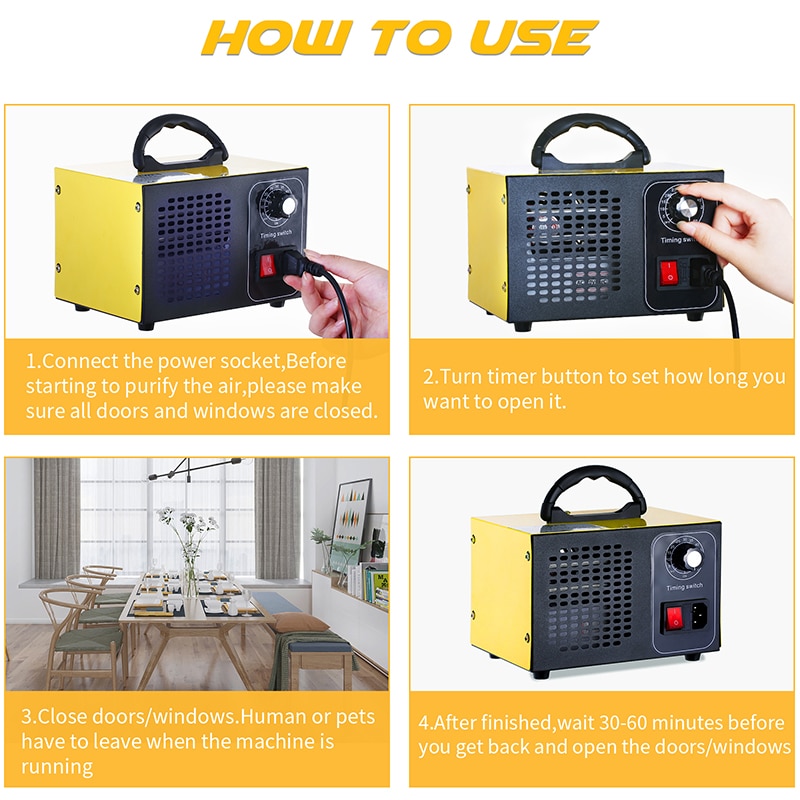 HOW TO USE

Timing switch

1.Connect the power socket,Before starting to purify the air,please make sure all doors and windows are closed.

Timing switch

2.Turn timer button to set how long you want to open it.

3.Close doors/windows.Human or pets have to leave when the machine is running

Timing switch

4.After finished,wait 30-60 minutes before you get back and open the doors/windows