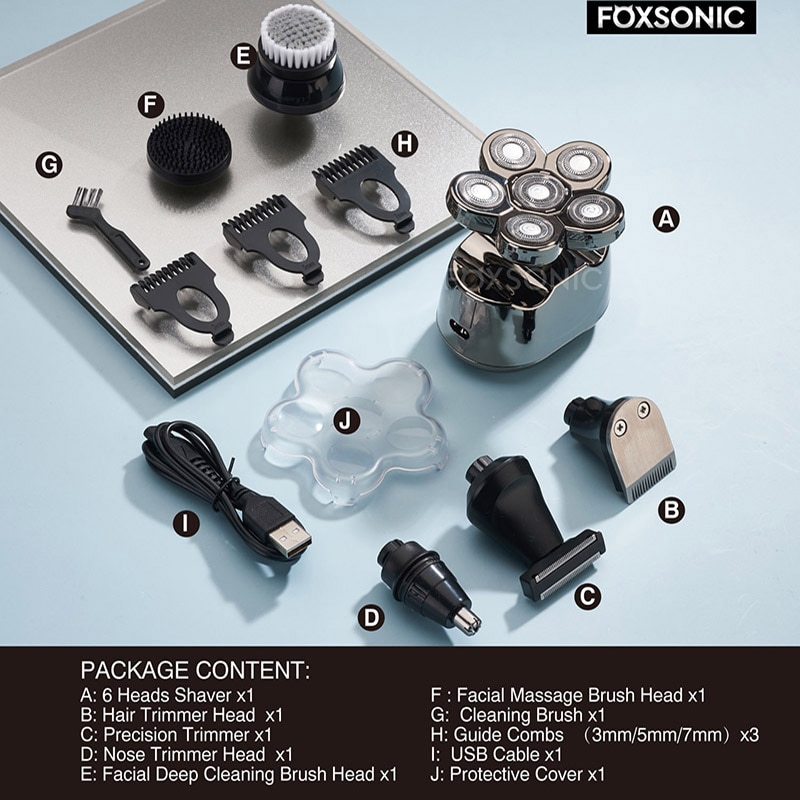 FOXSONIC

E

F

G

H

A

FOXSONIC

J

I

B

C

D

PACKAGE CONTENT:

A: 6 Heads Shaver x1
B: Hair Trimmer Head x1
C: Precision Trimmer x1
D: Nose Trimmer Head x1
E: Facial Deep Cleaning Brush Head x1

F : Facial Massage Brush Head x1
G: Cleaning Brush x1
H: Guide Combs （3mm/5mm/7mm）x3
I: USB Cable x1
J: Protective Cover x1