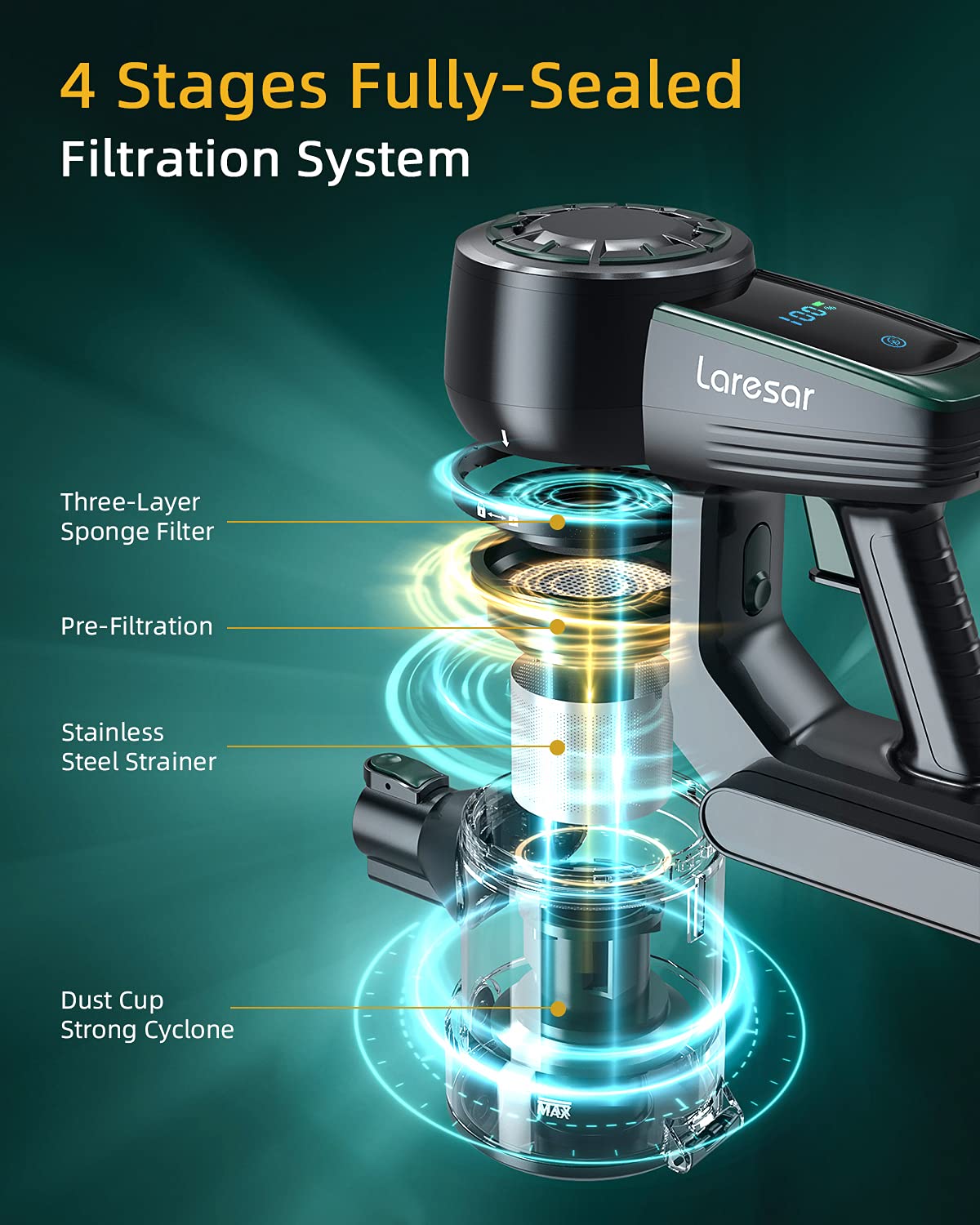 4 Stages Fully-Sealed
Filtration System

100%

Laresar

Three-Layer
Sponge Filter

Pre-Filtration

Stainless
Steel Strainer

Dust Cup
Strong Cyclone

MAX