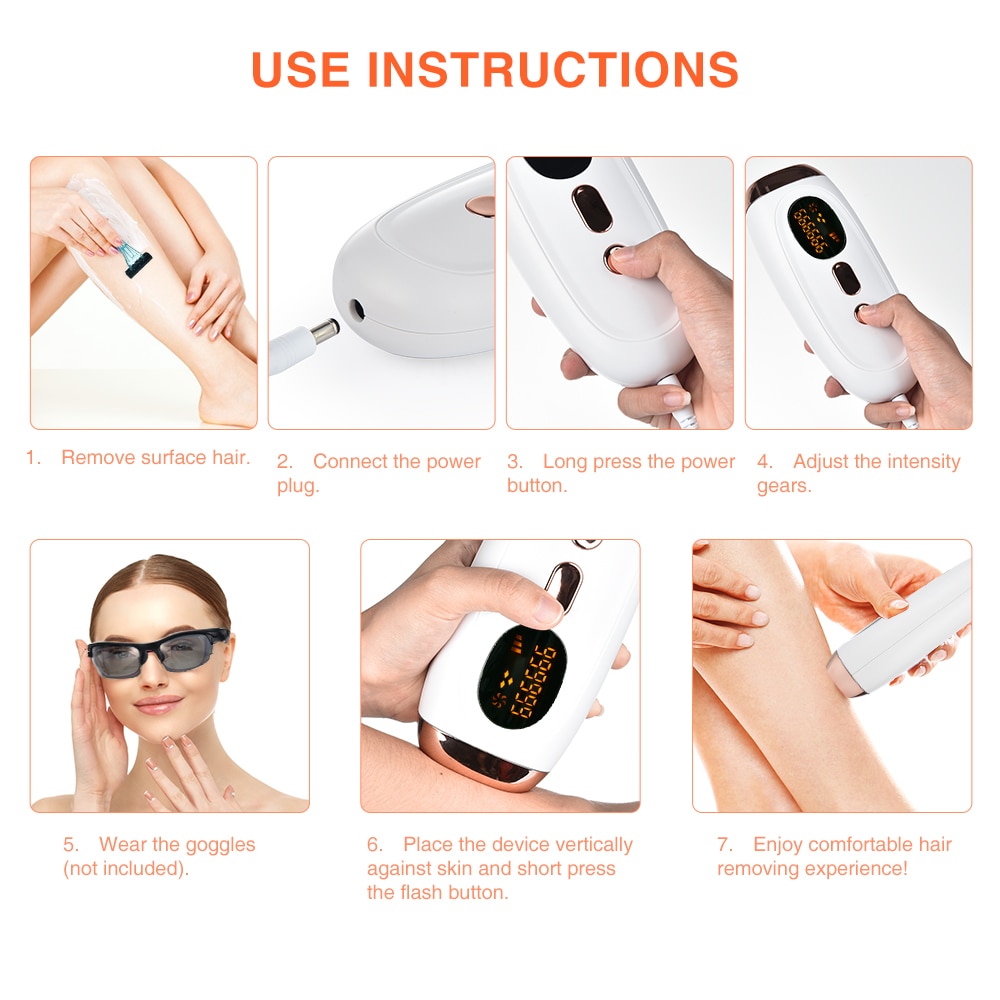 USE INSTRUCTIONS

1. Remove surface hair.

2. Connect the power plug.

3. Long press the power button.

4. Adjust the intensity gears.

5. Wear the goggles (not included).

6. Place the device vertically against skin and short press the flash button.

7. Enjoy comfortable hair removing experience!