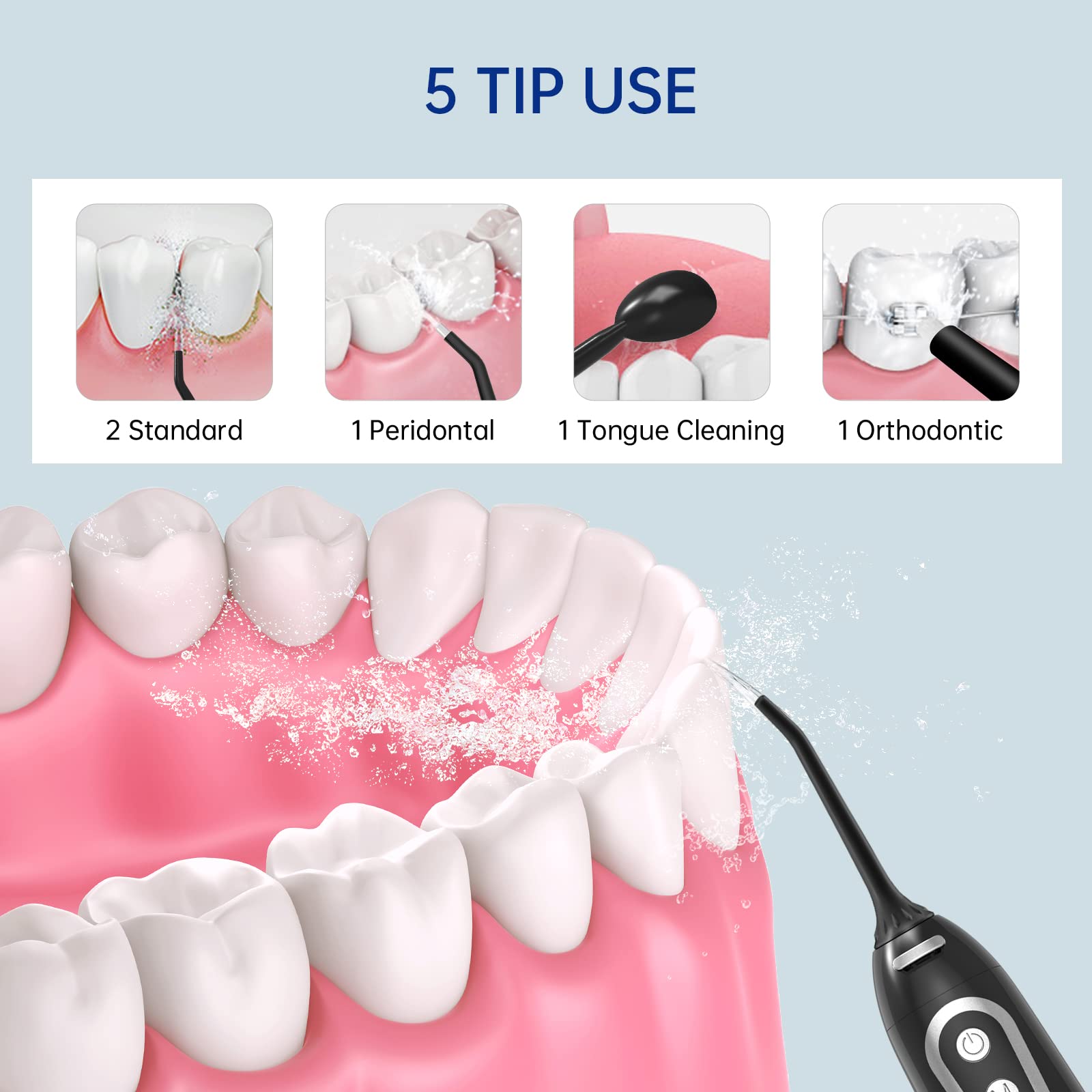 5 TIP USE

2 Standard

1 Peridontal

1 Tongue Cleaning

1 Orthodontic