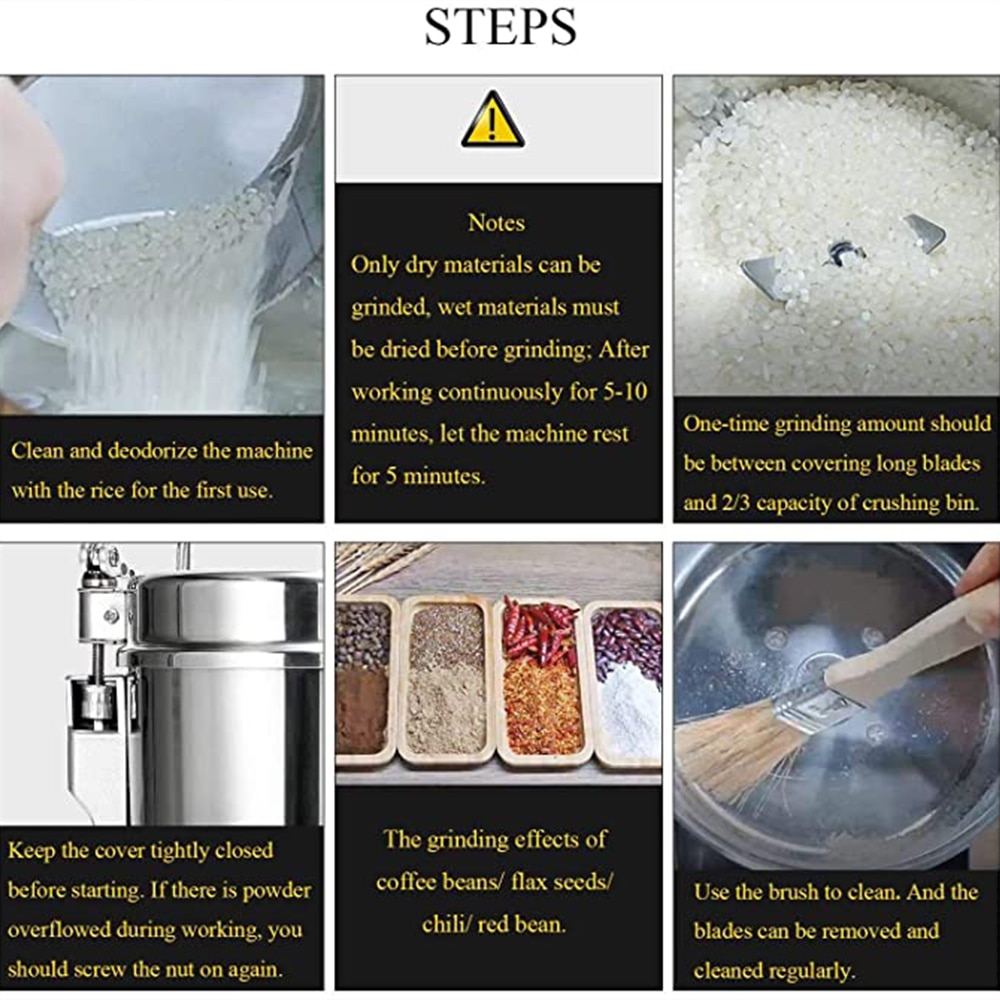 STEPS

Clean and deodorize the machine with the rice for the first use.

Notes
Only dry materials can be grinded, wet materials must be dried before grinding; After working continuously for 5-10 minutes, let the machine rest for 5 minutes.

One-time grinding amount should be between covering long blades and 2/3 capacity of crushing bin.

Keep the cover tightly closed before starting. If there is powder overflowed during working, you should screw the nut on again.

The grinding effects of coffee beans/ flax seeds/ chili/ red bean.

Use the brush to clean. And the blades can be removed and cleaned regularly.