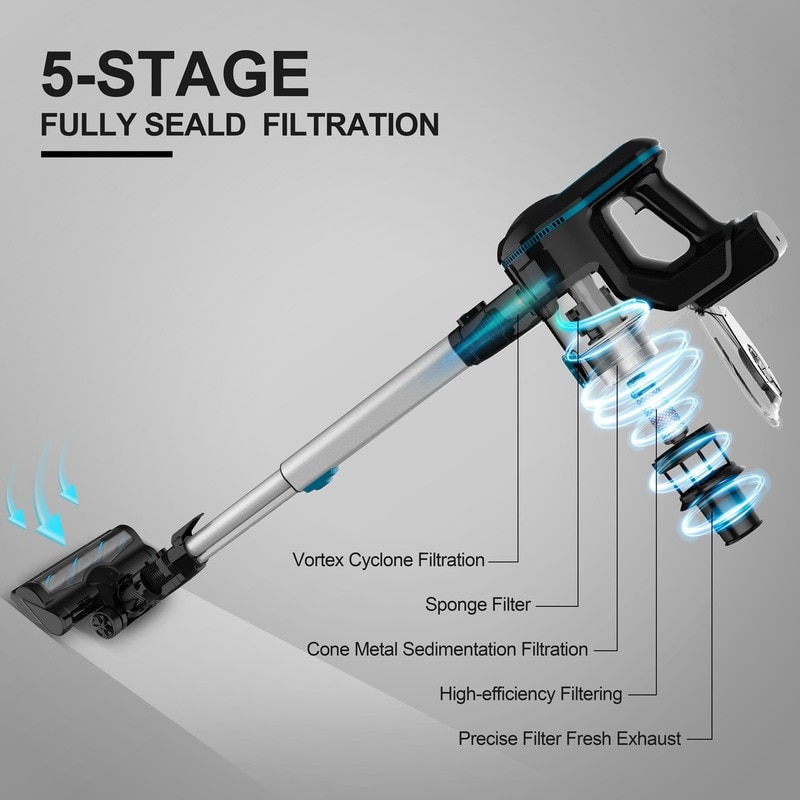 5-STAGE
FULLY SEALD FILTRATION

Vortex Cyclone Filtration
Sponge Filter
Cone Metal Sedimentation Filtration
High-efficiency Filtering
Precise Filter Fresh Exhaust