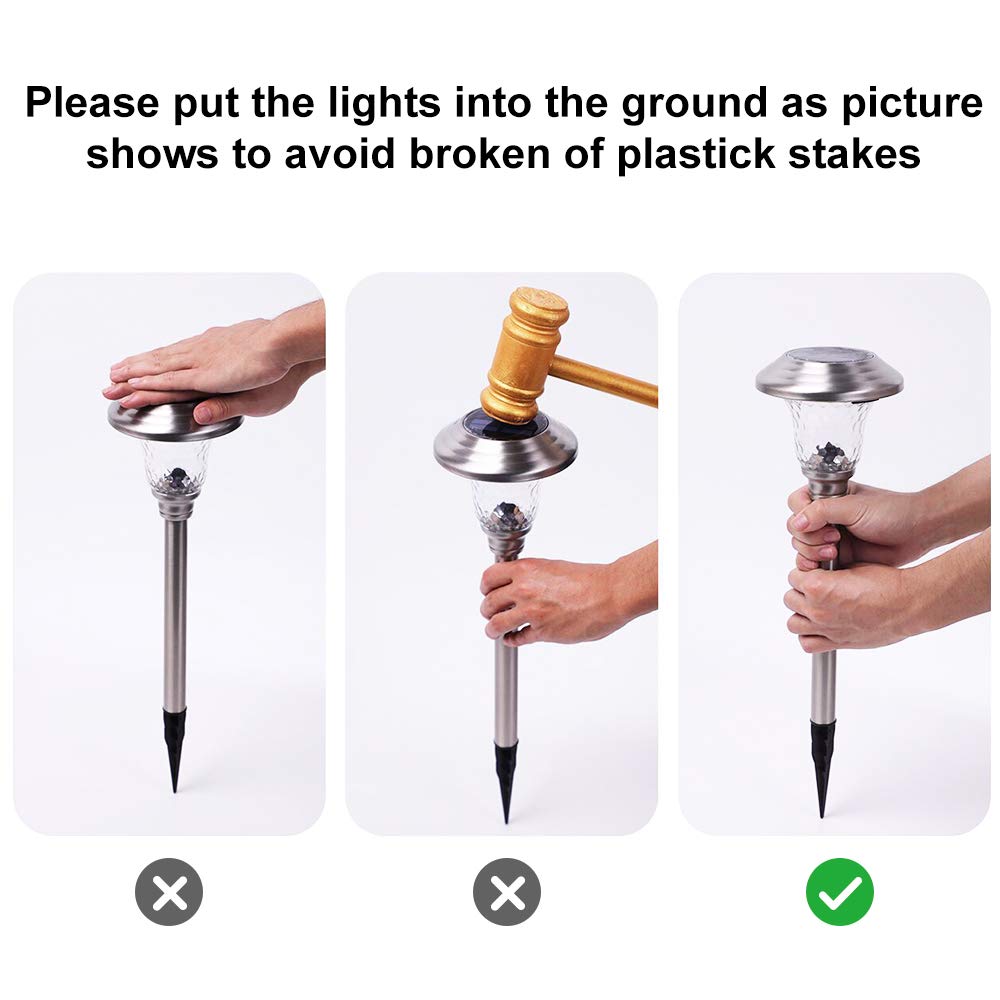 Please put the lights into the ground as picture shows to avoid broken of plastick stakes