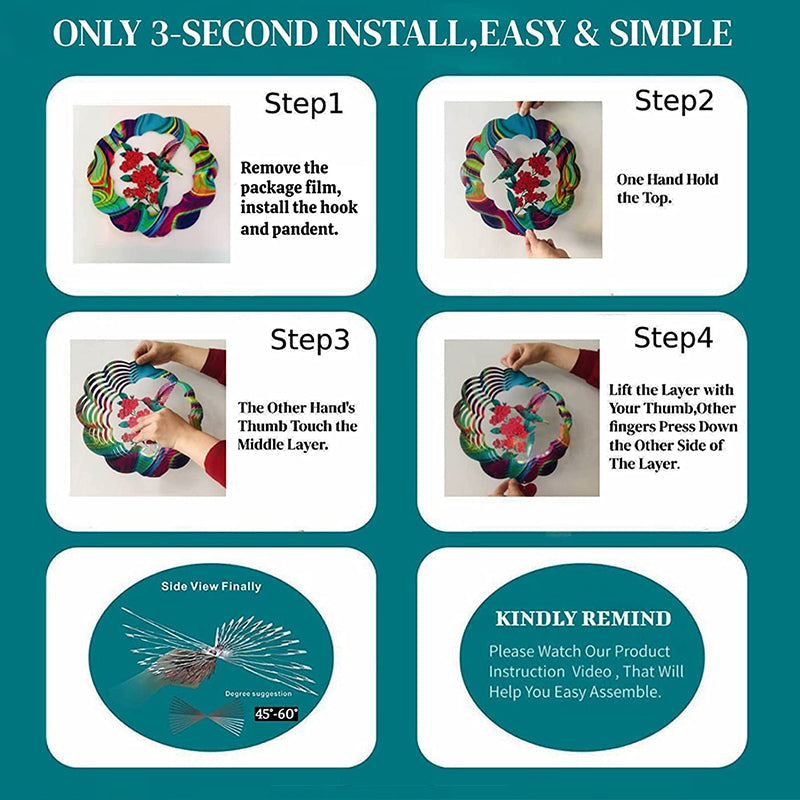 ONLY 3-SECOND INSTALL,EASY & SIMPLE

Step1

Remove the package film, install the hook and pandent.

Step2

One Hand Hold the Top.

Step3

The Other Hand's Thumb Touch the Middle Layer.

Step4

Lift the Layer with Your Thumb,Other fingers Press Down the Other Side of The Layer.

Side View Finally

Degree suggestion

45°-60°

KINDLY REMIND

Please Watch Our Product Instruction Video , That Will Help You Easy Assemble.