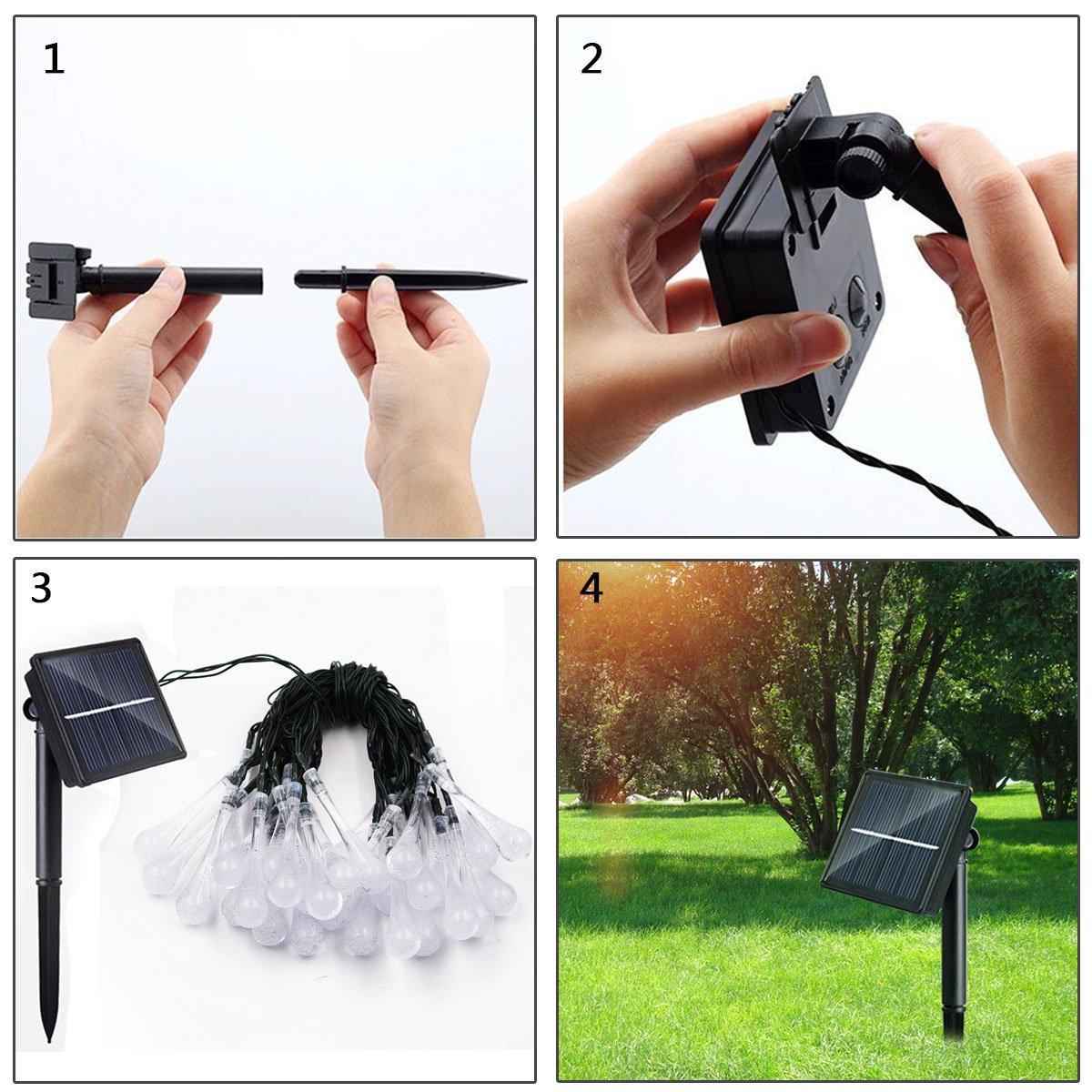 1

2

3

4