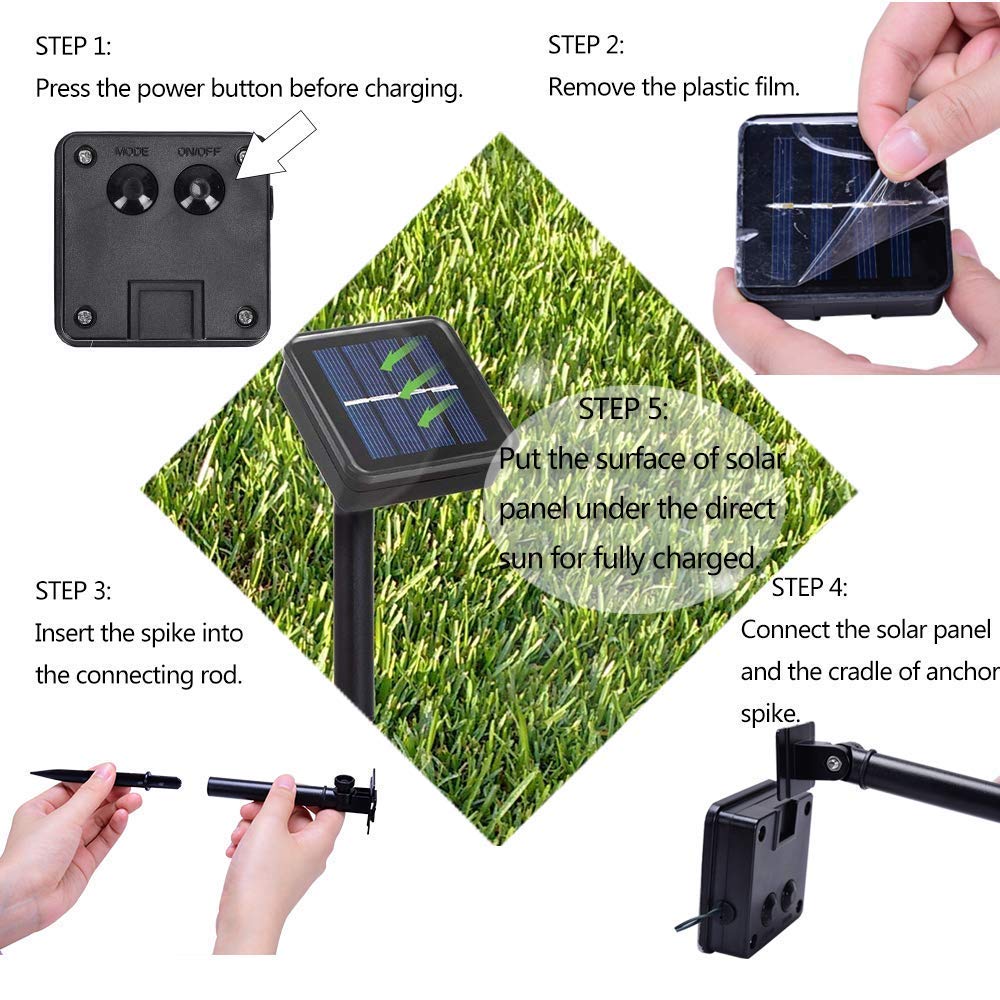 STEP 1:
Press the power button before charging.

MODE ON/OFF

STEP 2:
Remove the plastic film.

STEP 5:
Put the surface of solar panel under the direct sun for fully charged.

STEP 3:
Insert the spike into the connecting rod.

STEP 4:
Connect the solar panel and the cradle of anchor spike.