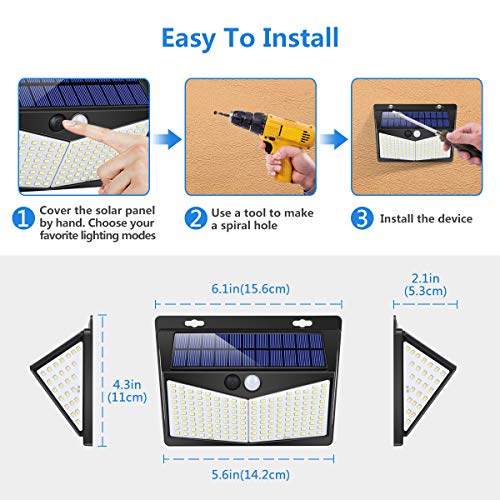 Easy To Install

1 Cover the solar panel by hand. Choose your favorite lighting modes

2 Use a tool to make a spiral hole

3 Install the device

6.1in(15.6cm)

2.1in (5.3cm)

4.3in (11cm)

5.6in(14.2cm)