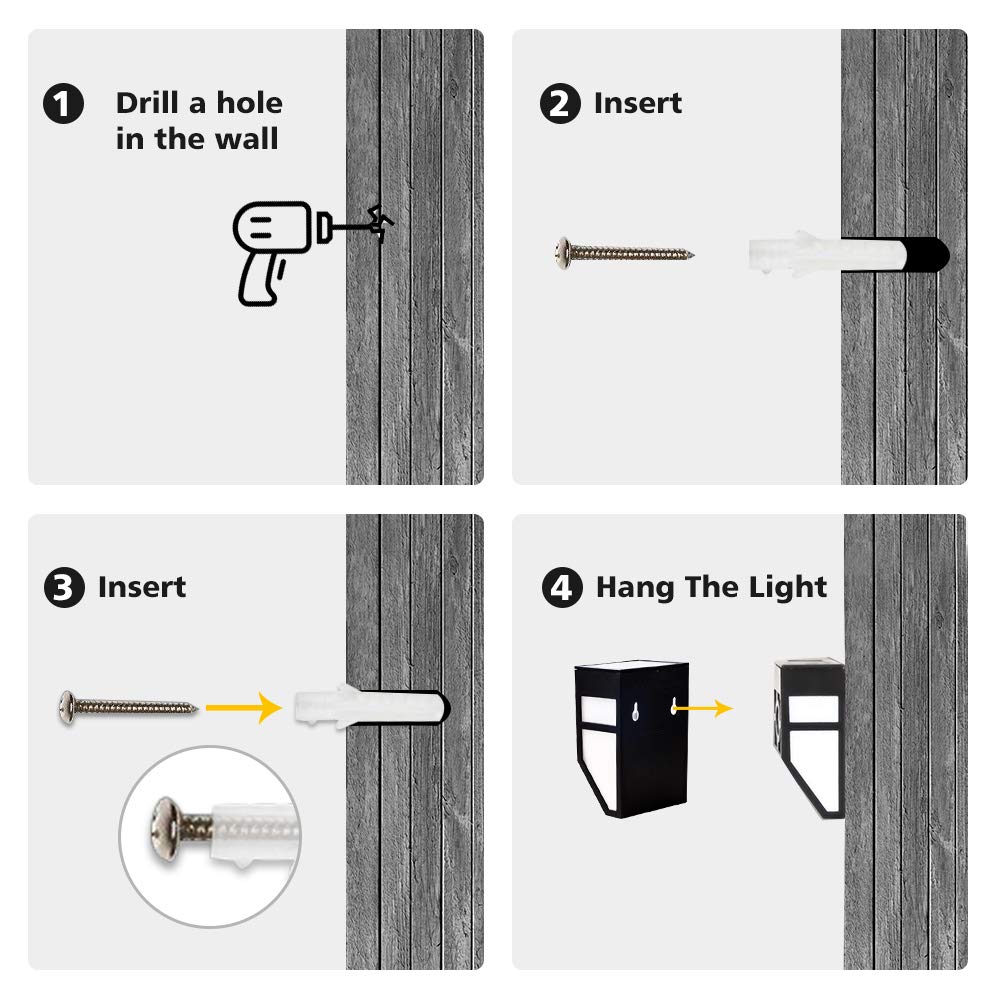 1 Drill a hole in the wall

2 Insert

3 Insert

4 Hang The Light