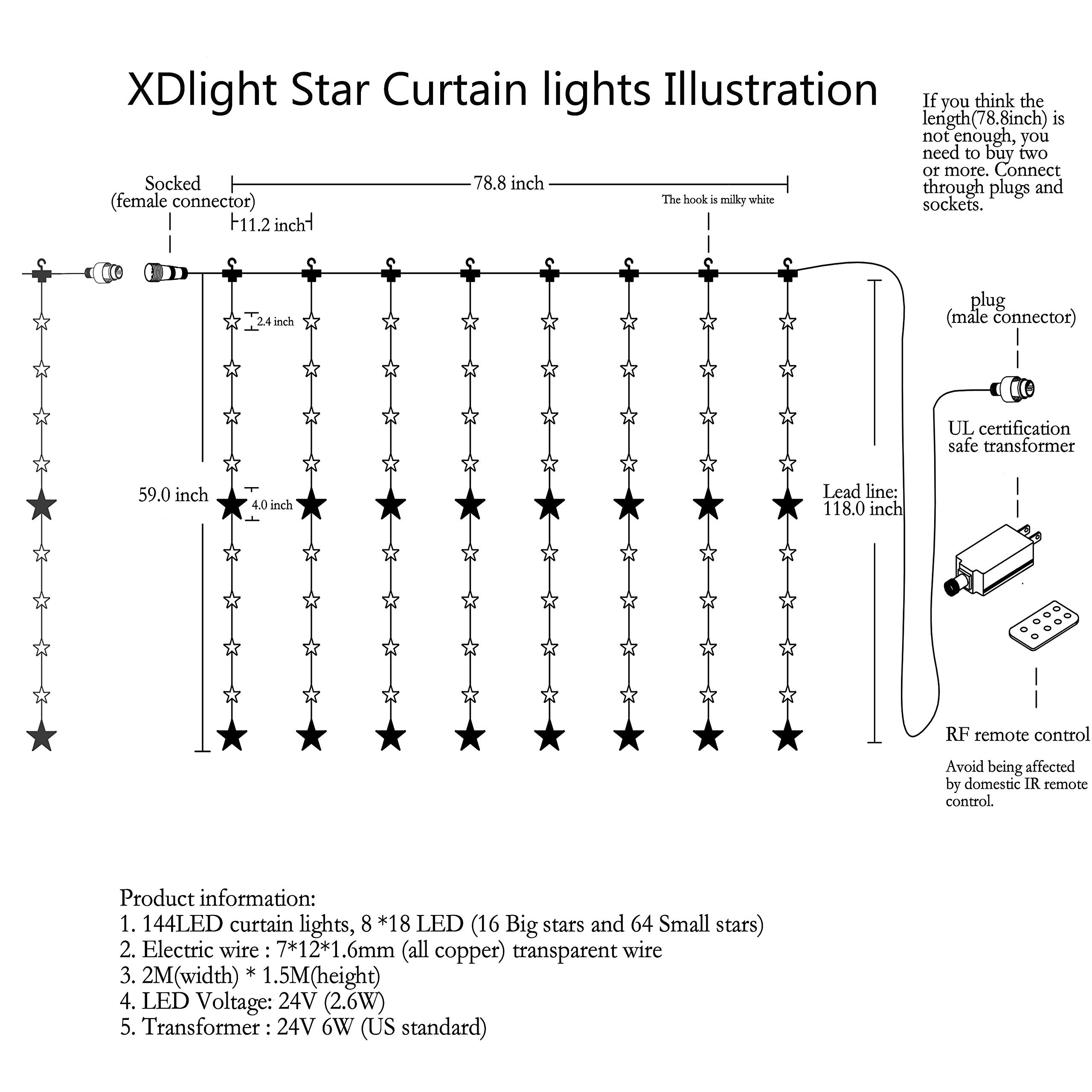 XDlight Star Curtain lights Illustration

If you think the length(78.8inch) is not enough, you need to buy two or more. Connect through plugs and sockets.

Socked
(female connector)

78.8 inch

The hook is milky white

11.2 inch

2.4 inch

59.0 inch

4.0 inch

Lead line:
118.0 inch

plug
(male connector)

UL certification
safe transformer

RF remote control

Avoid being affected by domestic IR remote control.

Product information:
1. 144LED curtain lights, 8 *18 LED (16 Big stars and 64 Small stars)
2. Electric wire : 7*12*1.6mm (all copper) transparent wire
3. 2M(width) * 1.5M(height)
4. LED Voltage: 24V (2.6W)
5. Transformer : 24V 6W (US standard)