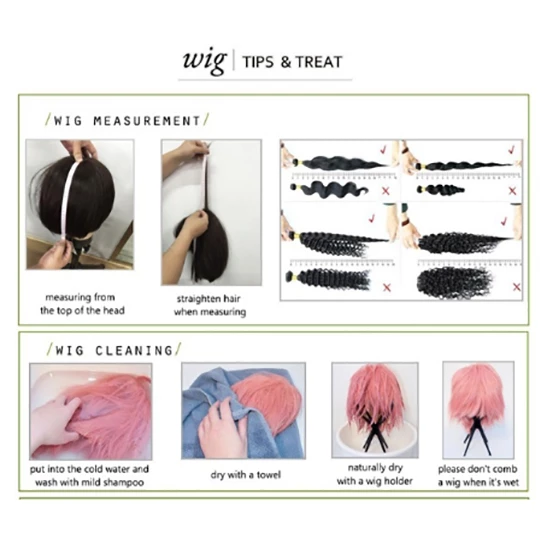 wig | TIPS & TREAT

/WIG MEASUREMENT/

measuring from the top of the head

straighten hair when measuring

/WIG CLEANING/

put into the cold water and wash with mild shampoo

dry with a towel

naturally dry with a wig holder

please don't comb a wig when it's wet