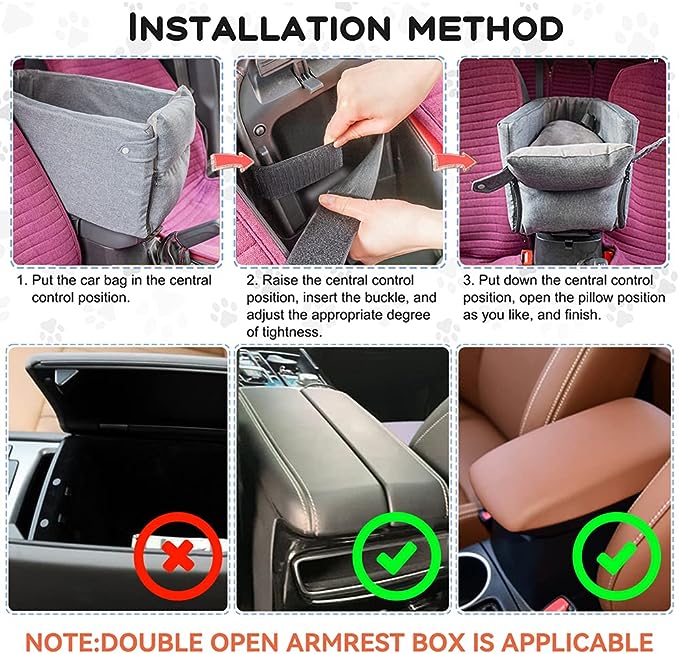 INSTALLATION METHOD

1. Put the car bag in the central control position.

2. Raise the central control position, insert the buckle, and adjust the appropriate degree of tightness.

3. Put down the central control position, open the pillow position as you like, and finish.

NOTE:DOUBLE OPEN ARMREST BOX IS APPLICABLE