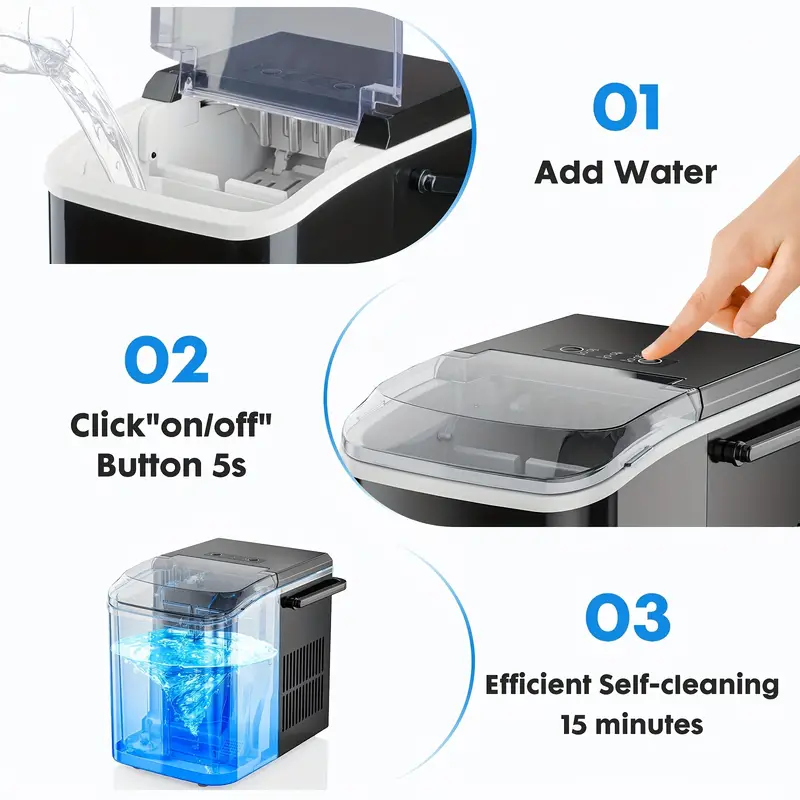 01
Add Water

02
Click"on/off" Button 5s

03
Efficient Self-cleaning 15 minutes