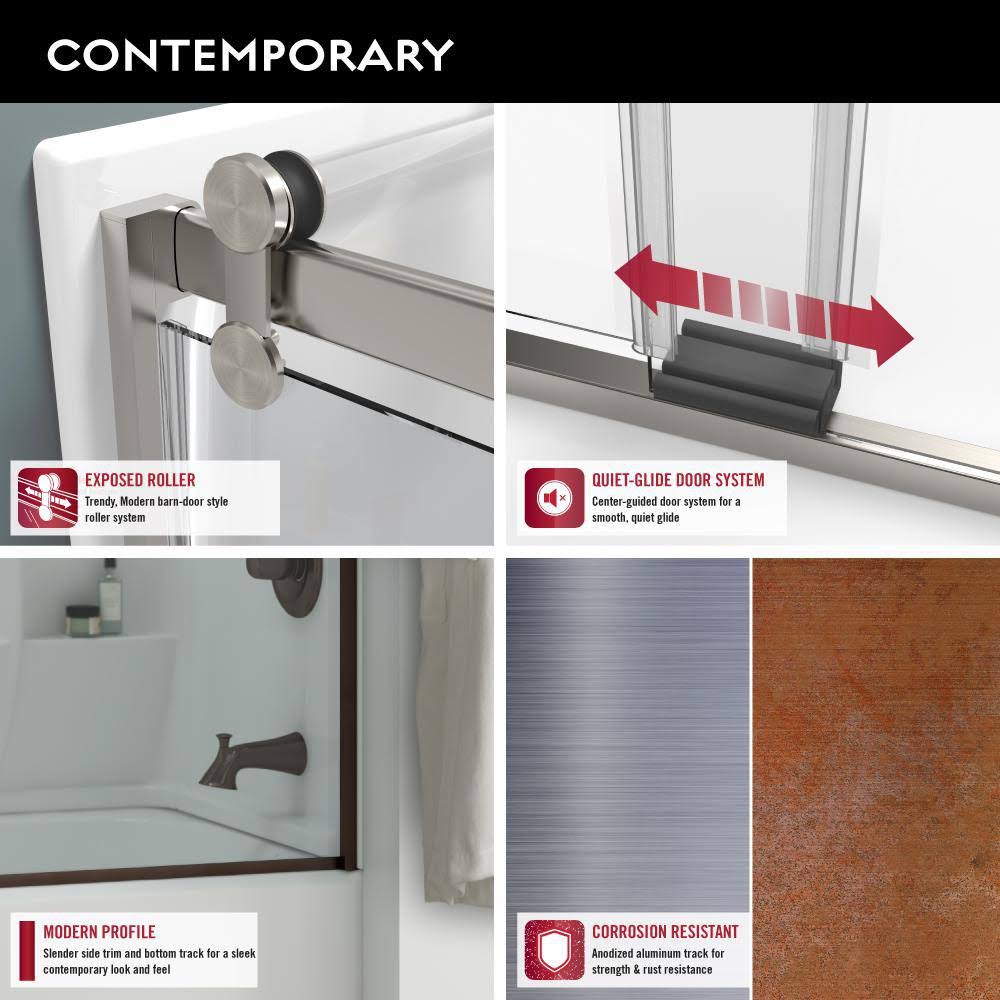 CONTEMPORARY

EXPOSED ROLLER
Trendy, Modern barn-door style roller system

QUIET-GLIDE DOOR SYSTEM
Center-guided door system for a smooth, quiet glide

MODERN PROFILE
Slender side trim and bottom track for a sleek contemporary look and feel

CORROSION RESISTANT
Anodized aluminum track for strength & rust resistance